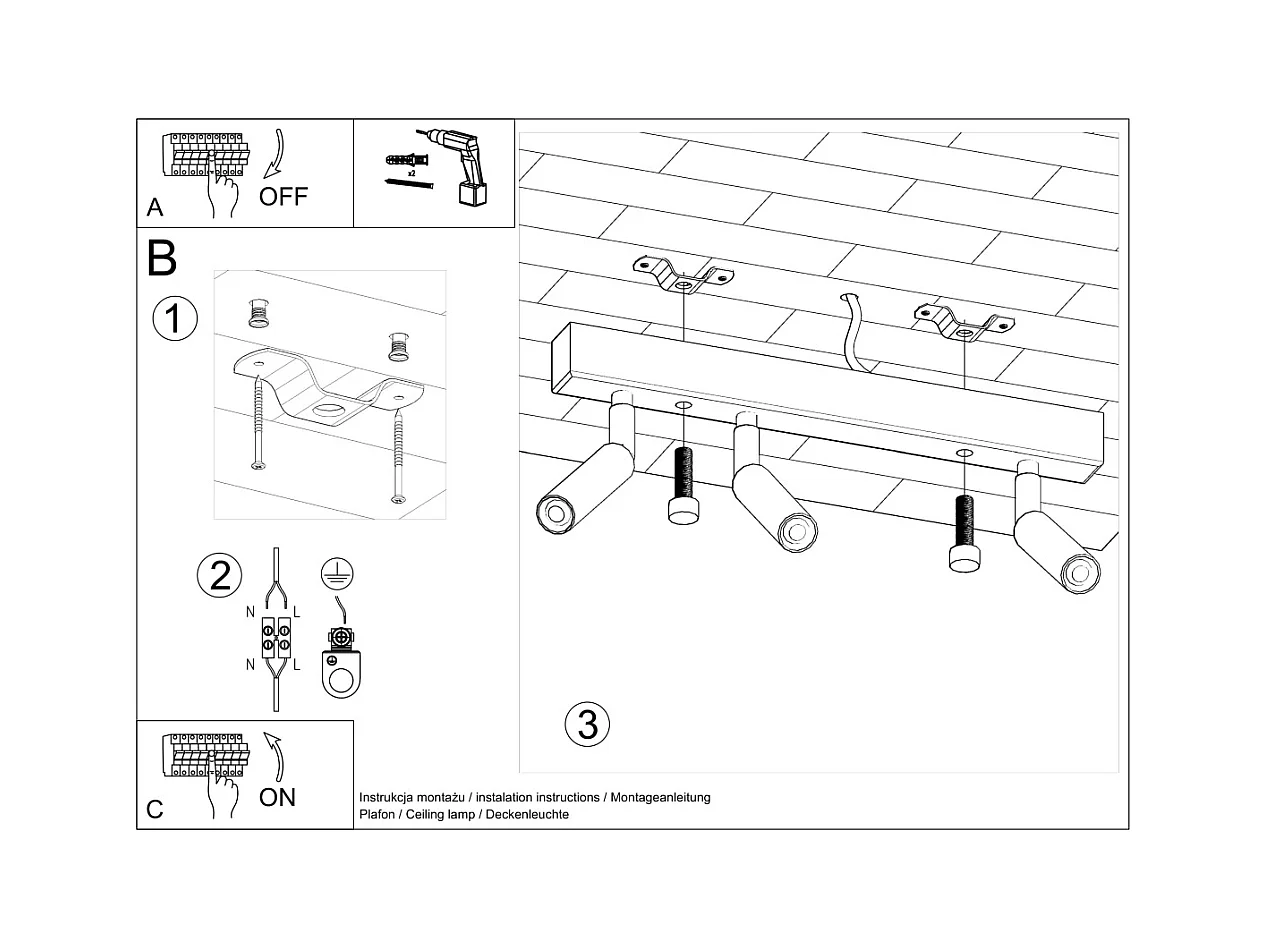 A
OFF

x2

B

1

2

N L

N L

3

C
ON

Instrukcja montażu / instalation instructions / Montageanleitung
Plafon / Ceiling lamp / Deckenleuchte