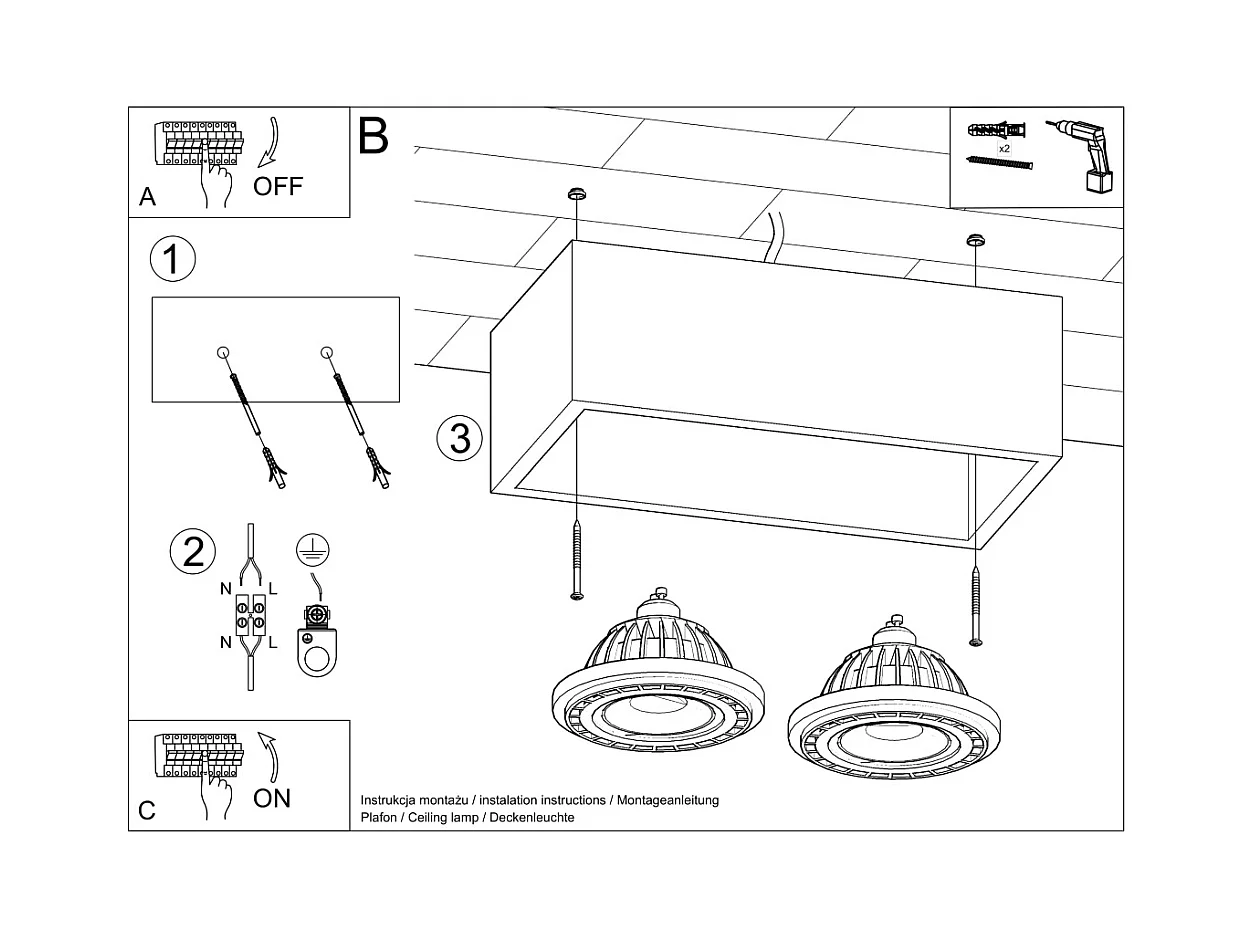 A
OFF

B

x2

1

2
N L
N L

3

C
ON

Instrukcja montażu / instalation instructions / Montageanleitung
Plafon / Ceiling lamp / Deckenleuchte