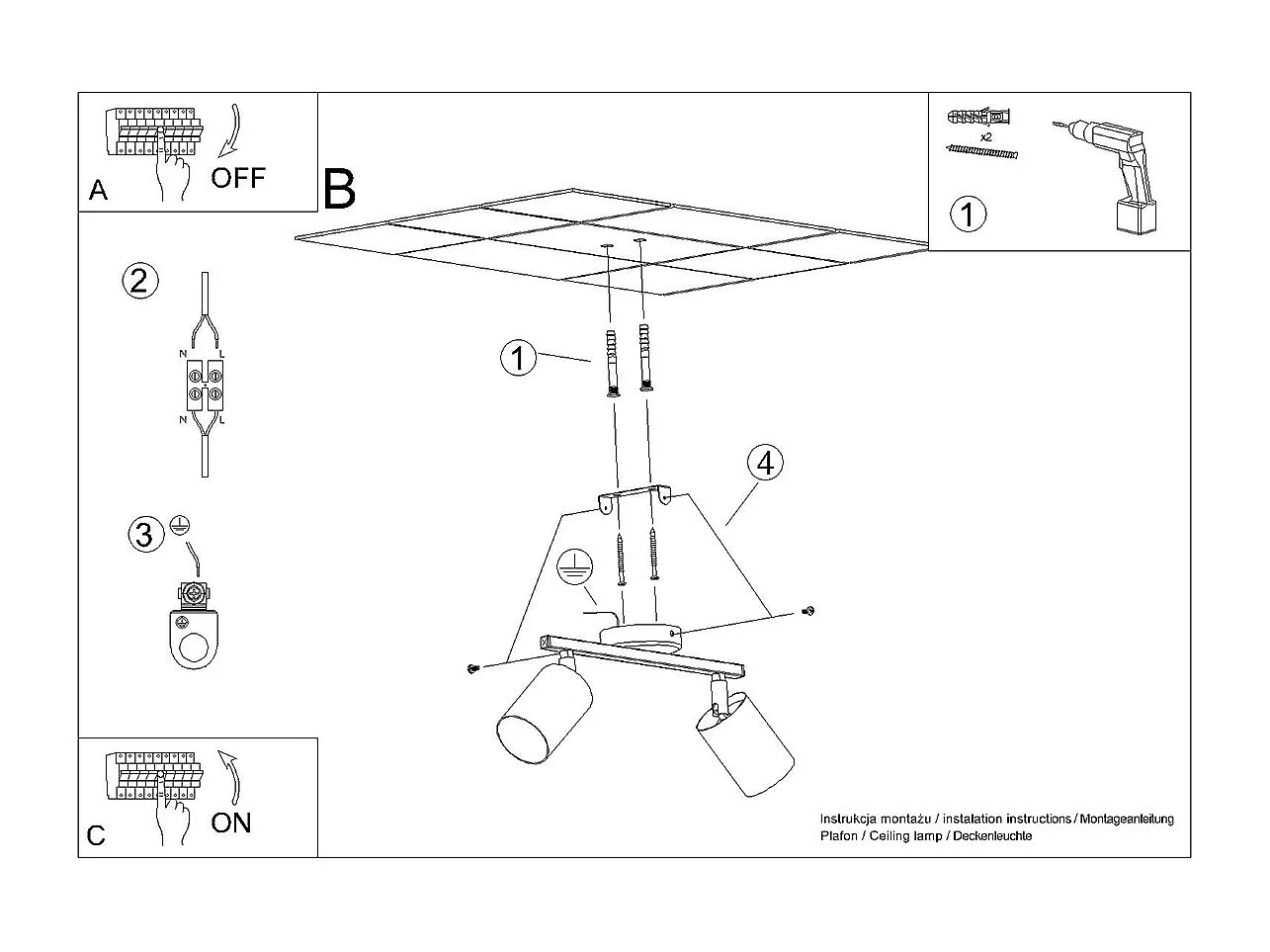 A
OFF

B

x2
1

2
N L
N L

3

1

4

C
ON

Instrukcja montażu / instalation instructions / Montageanleitung
Plafon / Ceiling lamp / Deckenleuchte