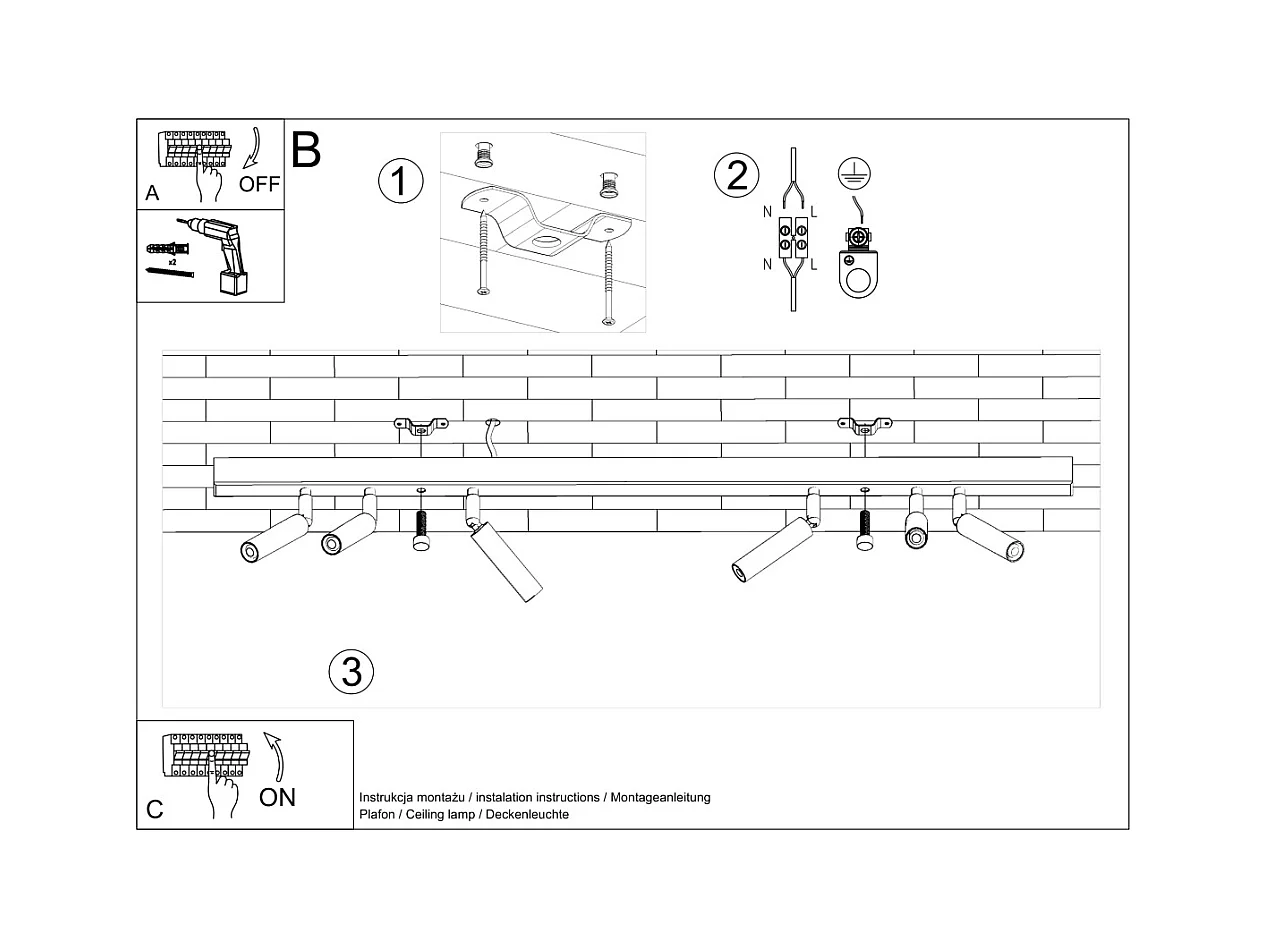 A
OFF
x2
B
1
2
N
L
N
L
3
C
ON
Instrukcja montażu / instalation instructions / Montageanleitung
Plafon / Ceiling lamp / Deckenleuchte