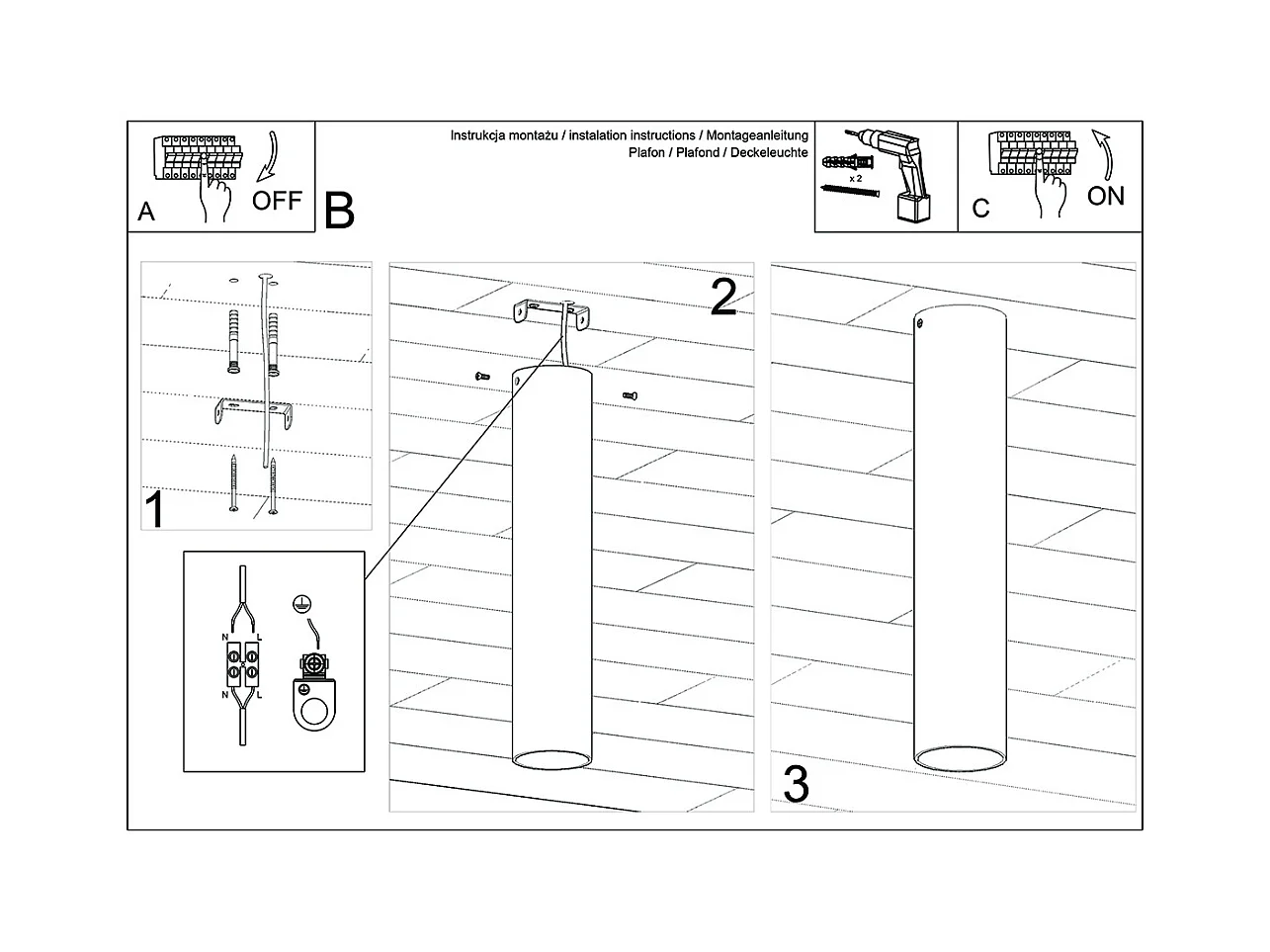 A

OFF

B

Instrukcja montażu / instalation instructions / Montageanleitung
Plafon / Plafond / Deckeleuchte

x 2

C

ON

1

N L

N L

2

3