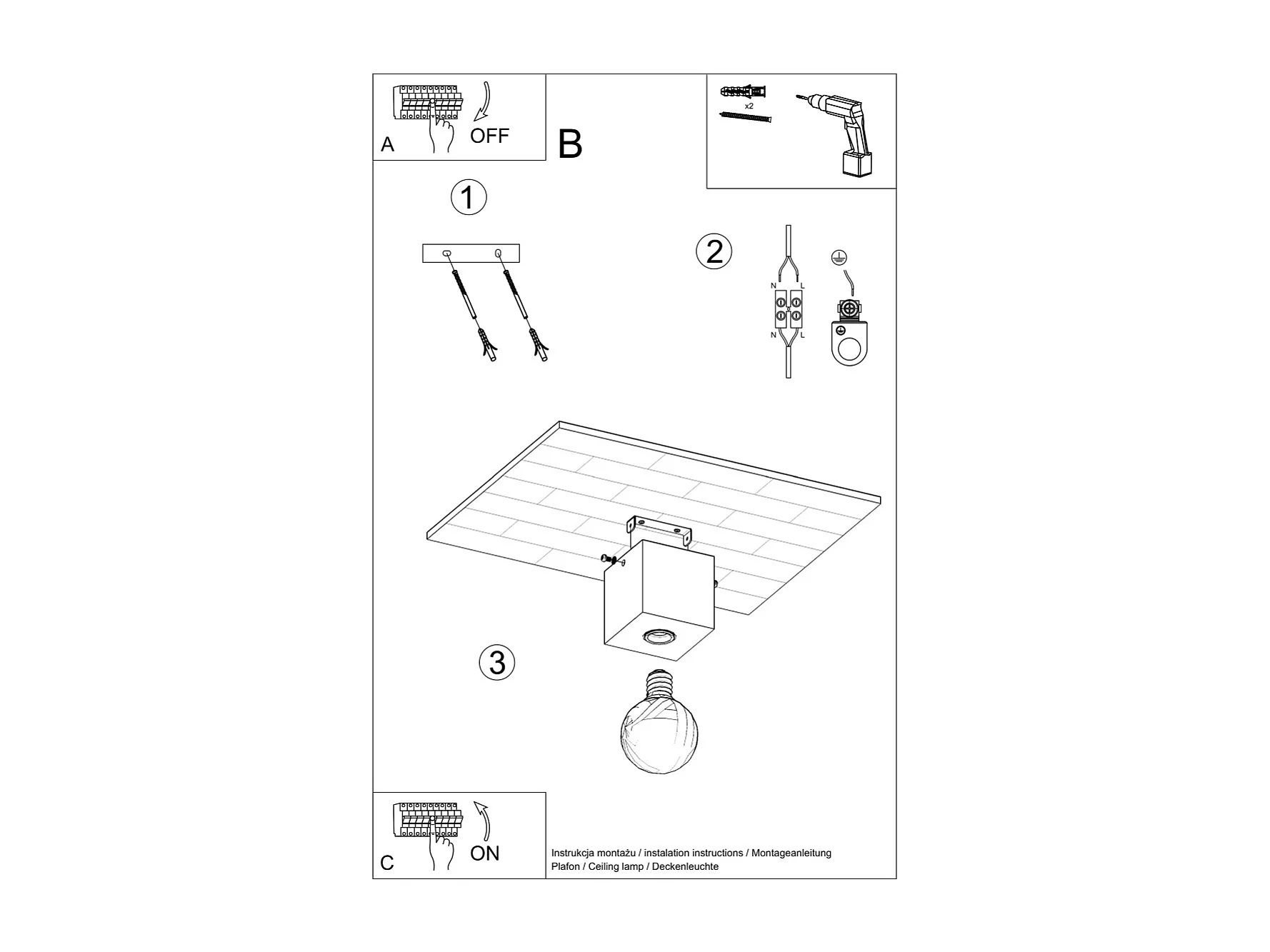 A
OFF

B

x2

1

2

N
L
N
L

3

C
ON

Instrukcja montażu / instalation instructions / Montageanleitung
Plafon / Ceiling lamp / Deckenleuchte