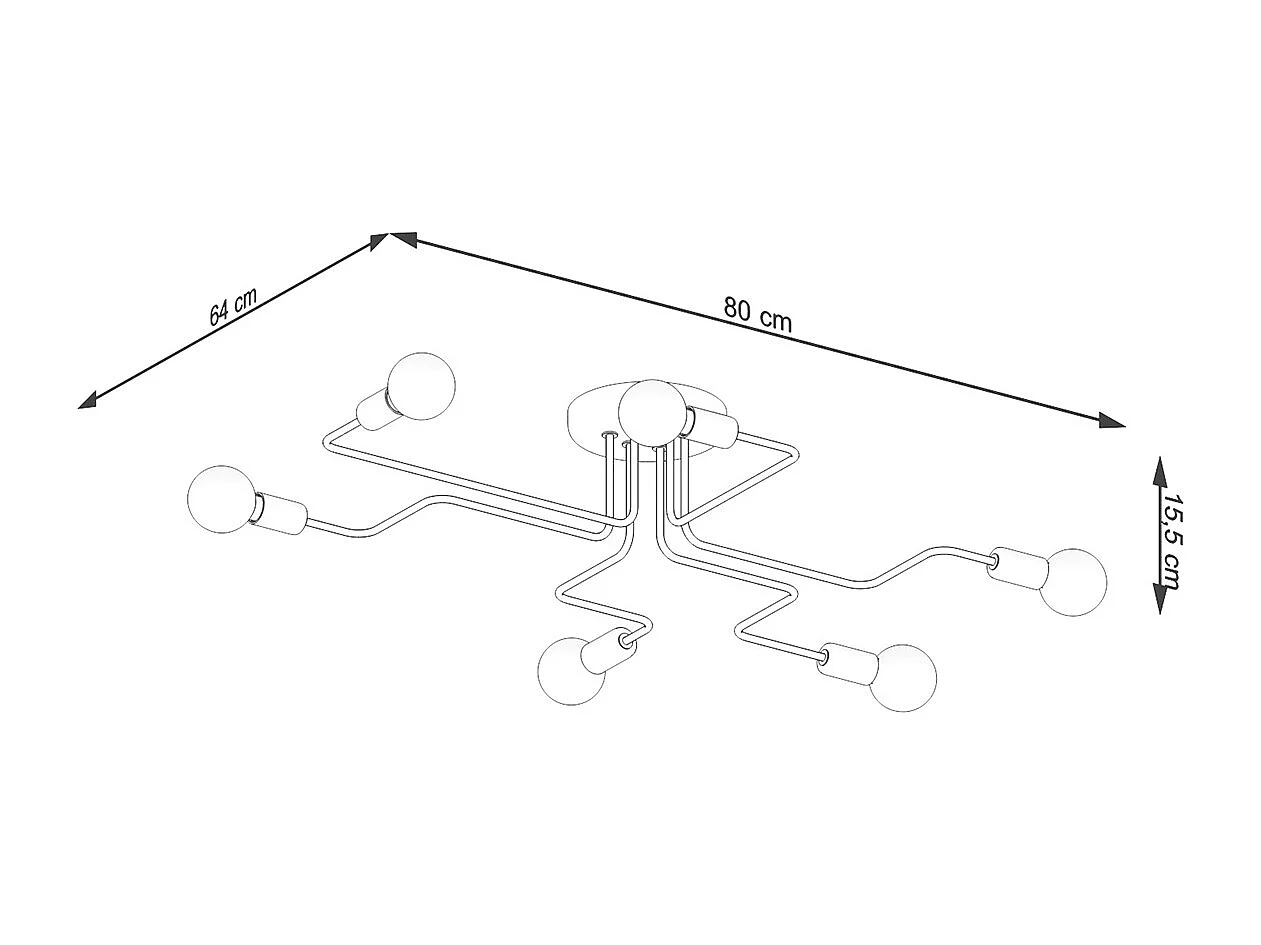 64 cm

80 cm

15,5 cm