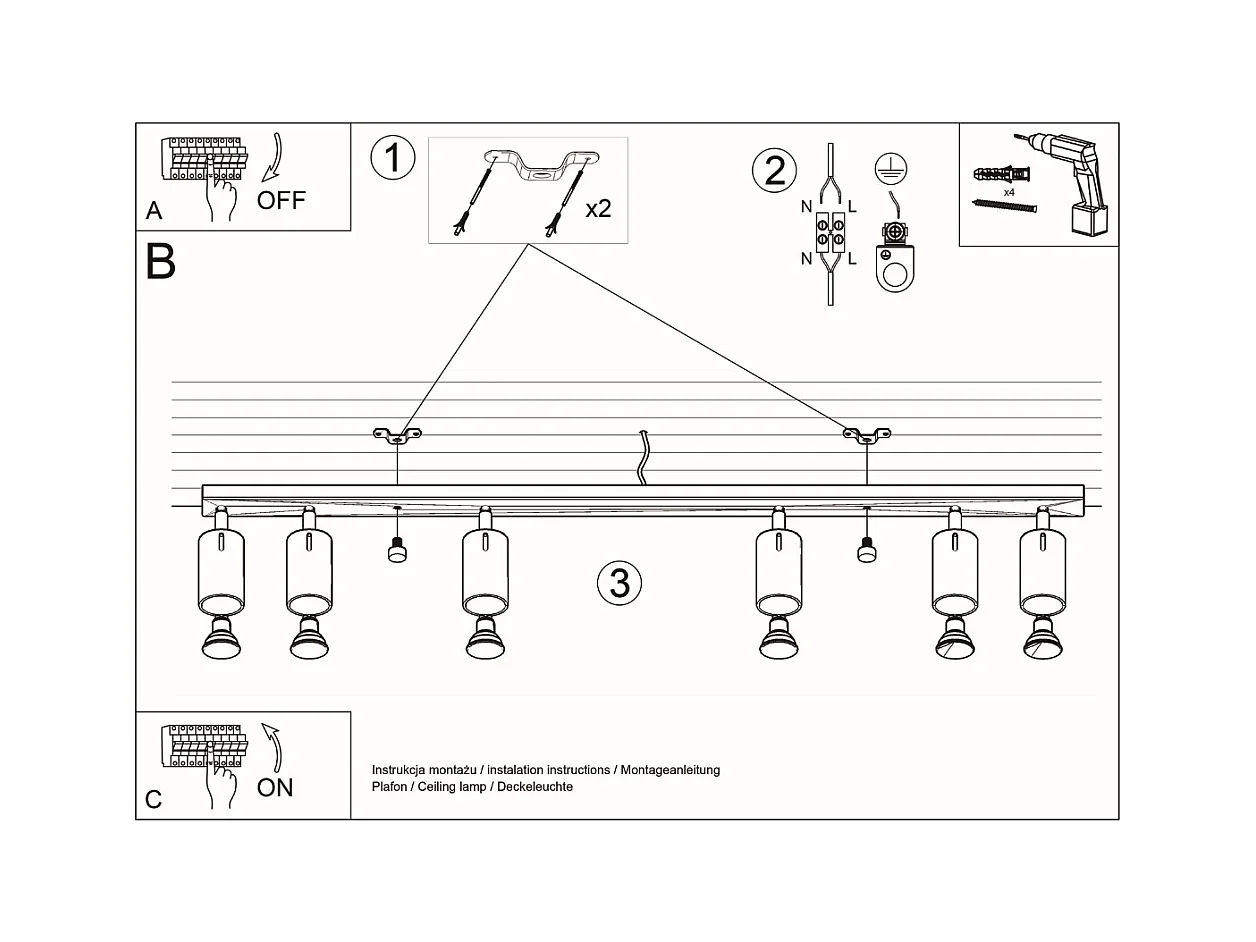 A
OFF

1
x2

2
N
L
N
L

x4

B

3

C
ON

Instrukcja montażu / instalation instructions / Montageanleitung
Plafon / Ceiling lamp / Deckeleuchte