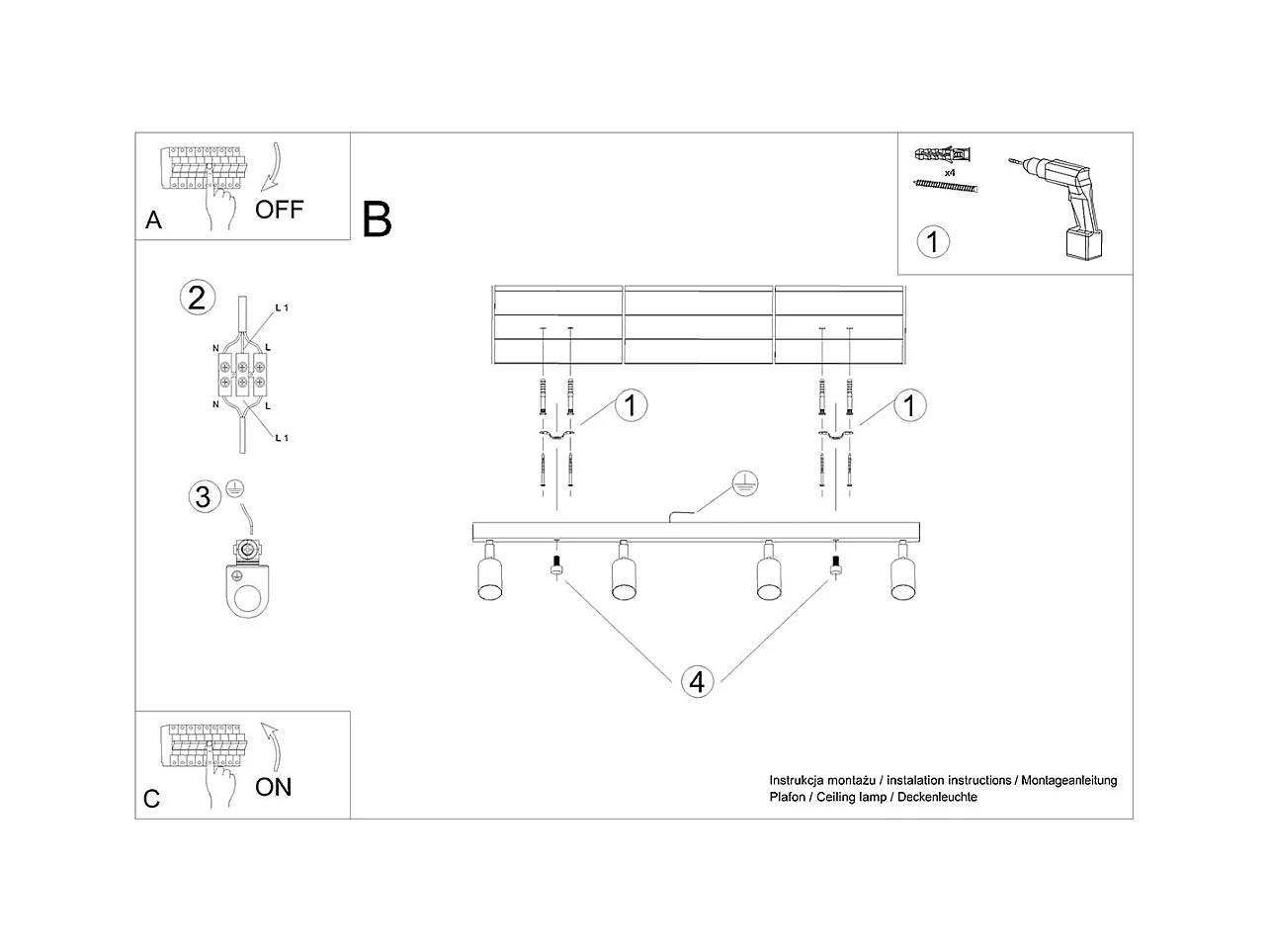 A
OFF

B

x4
1

2
L 1
N
L
N
L
L 1

3

1
1

4

C
ON

Instrukcja montażu / instalation instructions / Montageanleitung
Plafon / Ceiling lamp / Deckenleuchte