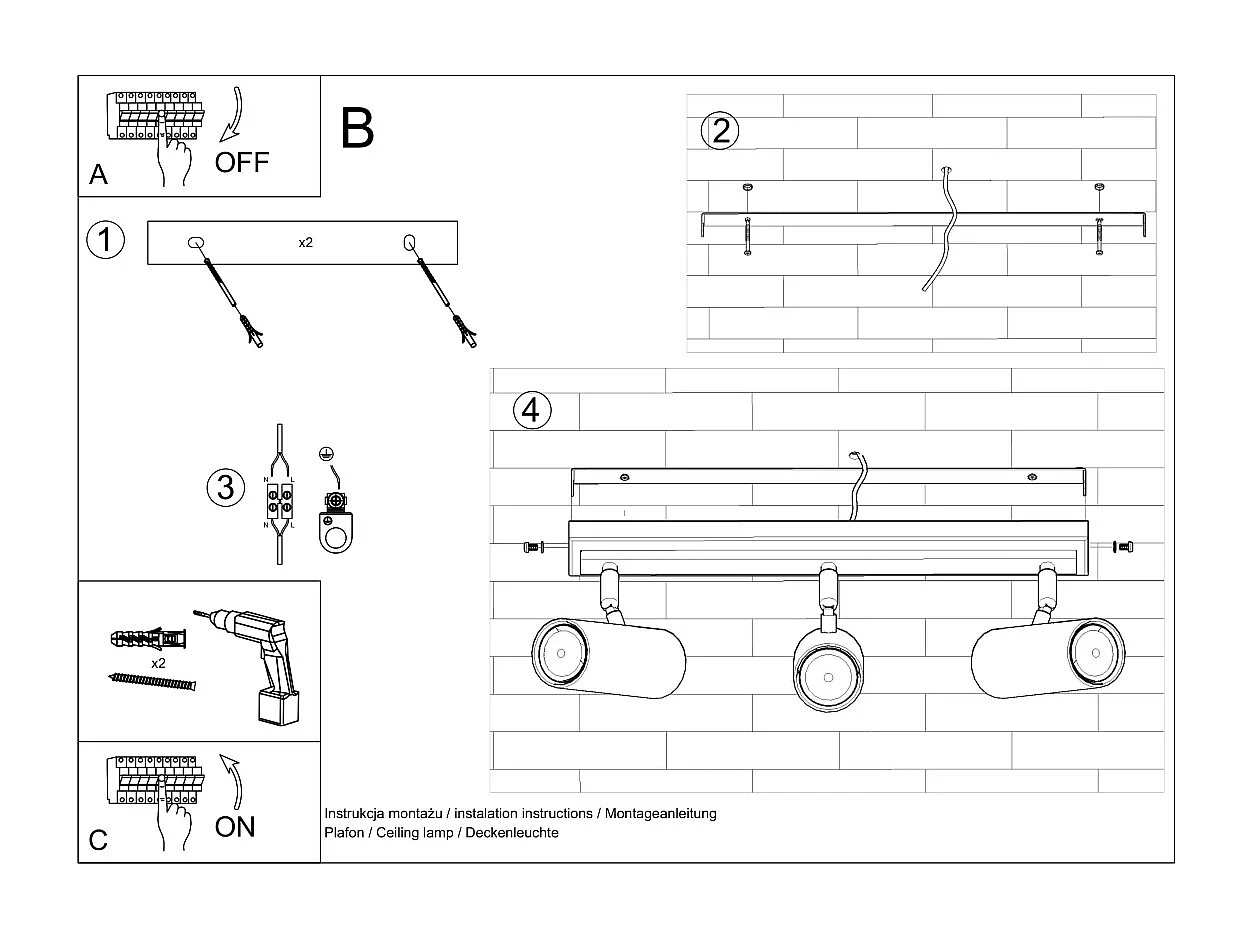 A
OFF

B

1
x2

2

3
N L
N L

4

x2

C
ON

Instrukcja montażu / instalation instructions / Montageanleitung
Plafon / Ceiling lamp / Deckenleuchte