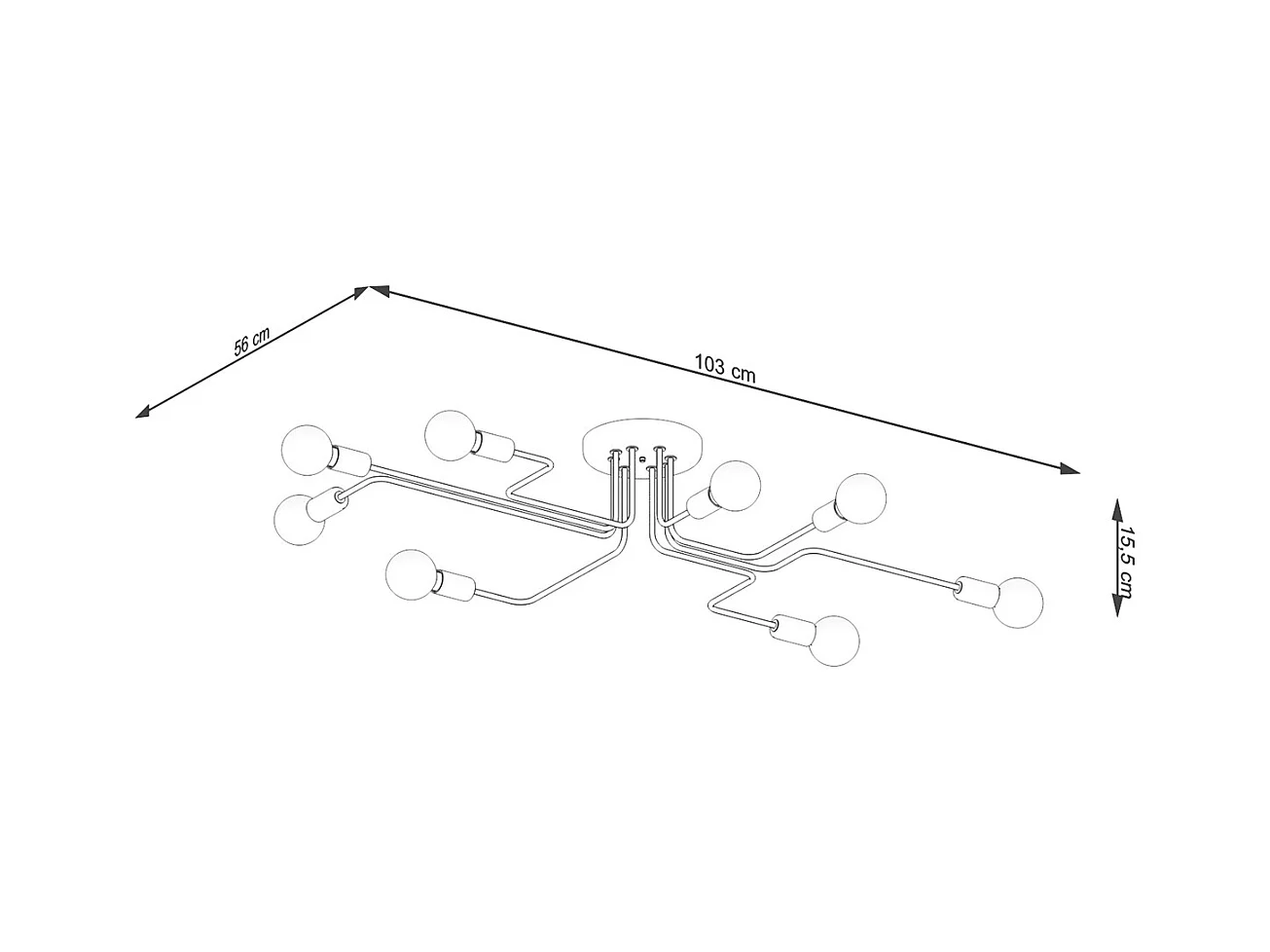 56 cm
103 cm
15,5 cm