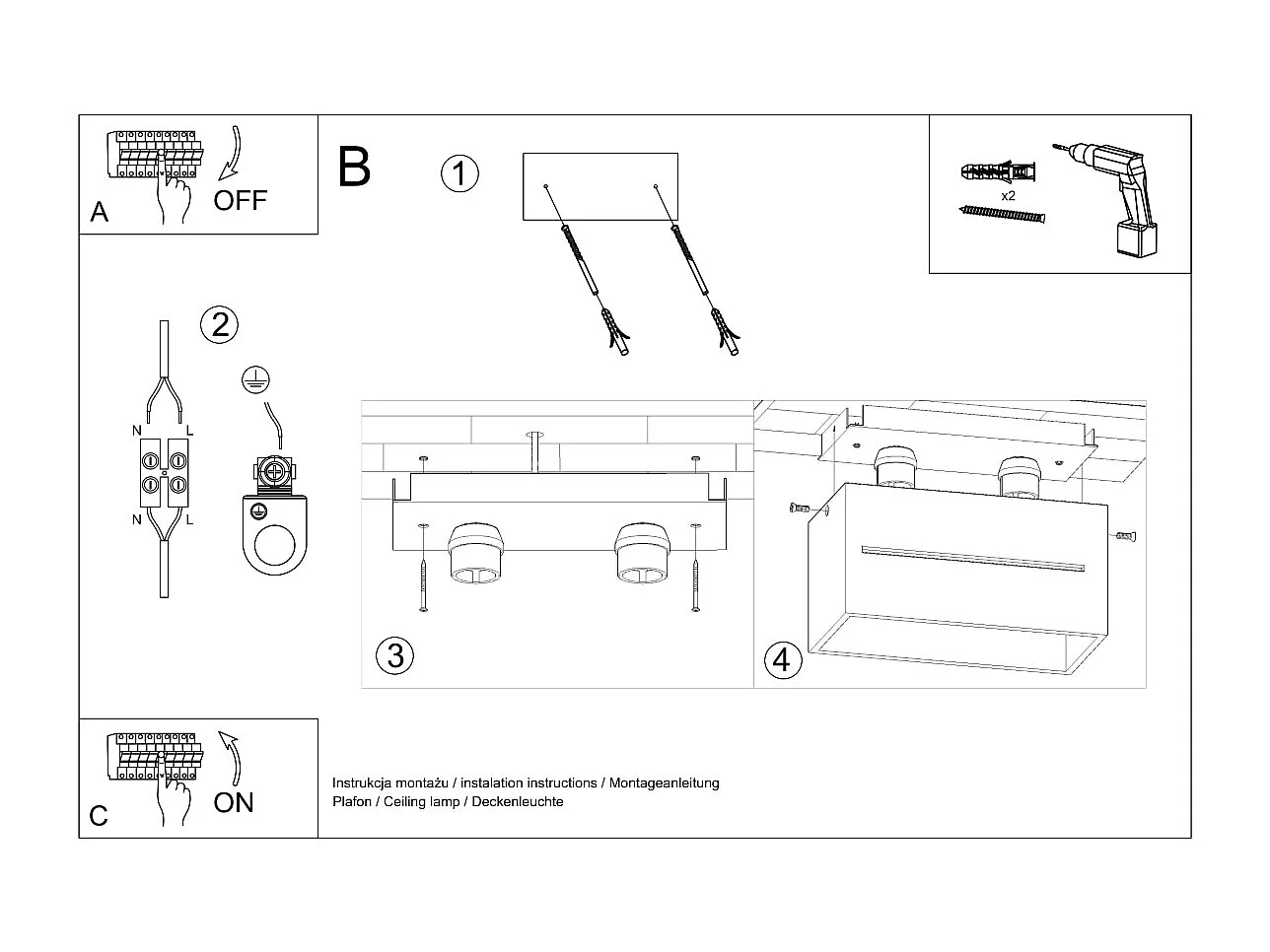 A
OFF

B

1

x2

2

N L

N L

3

4

C
ON

Instrukcja montażu / instalation instructions / Montageanleitung
Plafon / Ceiling lamp / Deckenleuchte