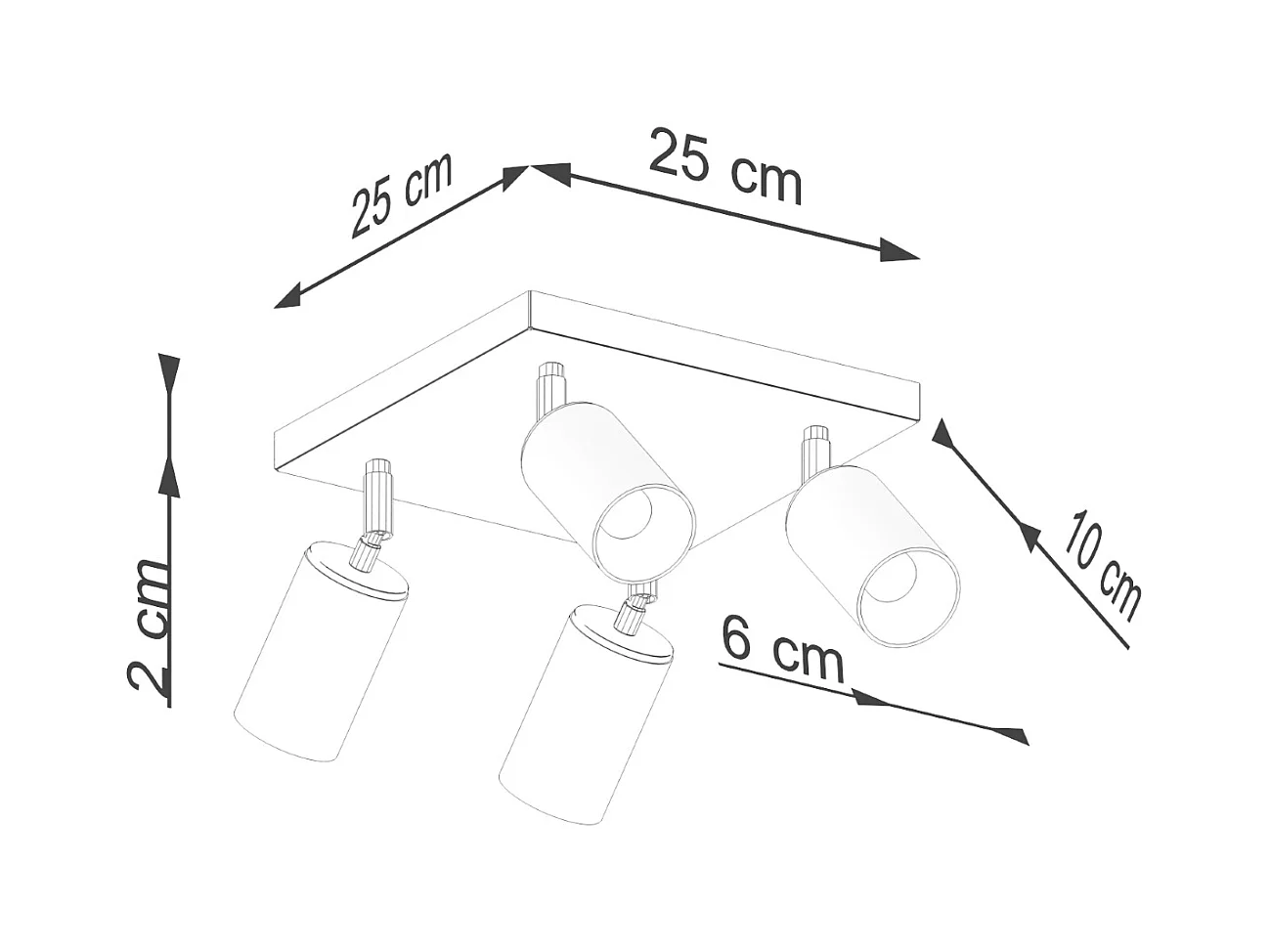 25 cm

25 cm

2 cm

10 cm

6 cm