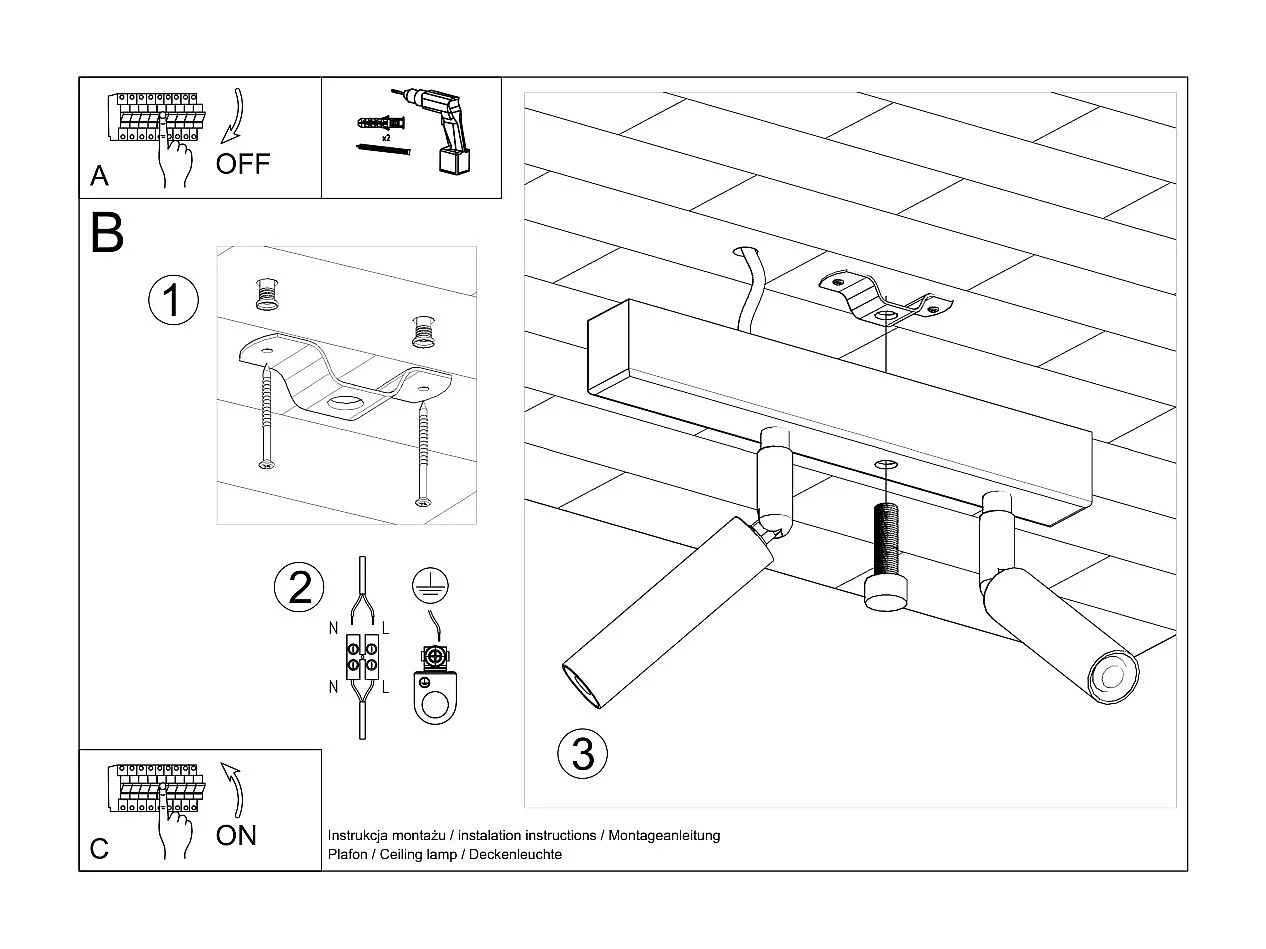 A
OFF

x2

B

1

2

N
L
N
L

3

C
ON

Instrukcja montażu / instalation instructions / Montageanleitung
Plafon / Ceiling lamp / Deckenleuchte