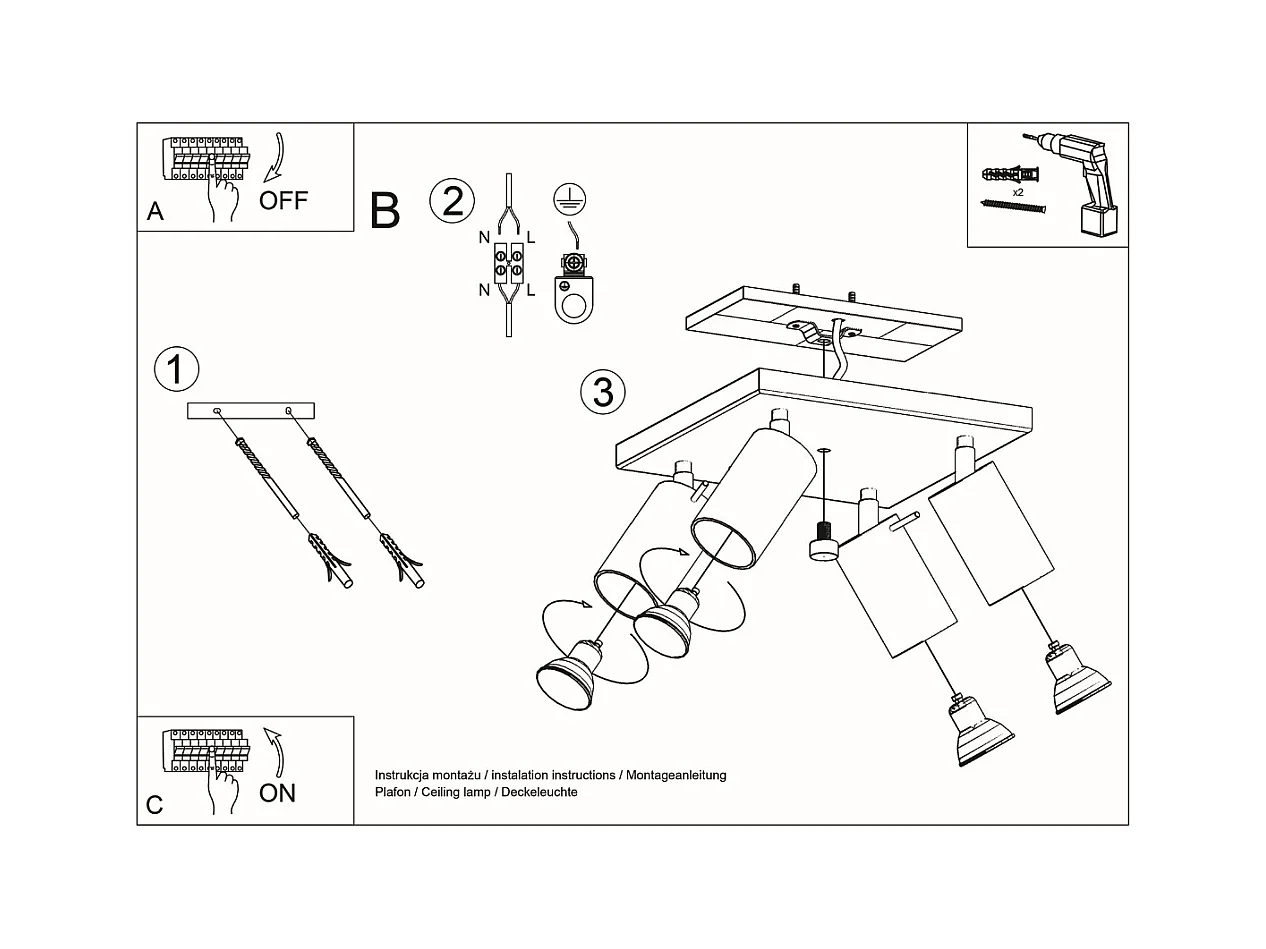 A OFF

B

2

N L

N L

x2

1

3

C ON

Instrukcja montażu / instalation instructions / Montageanleitung
Plafon / Ceiling lamp / Deckeleuchte