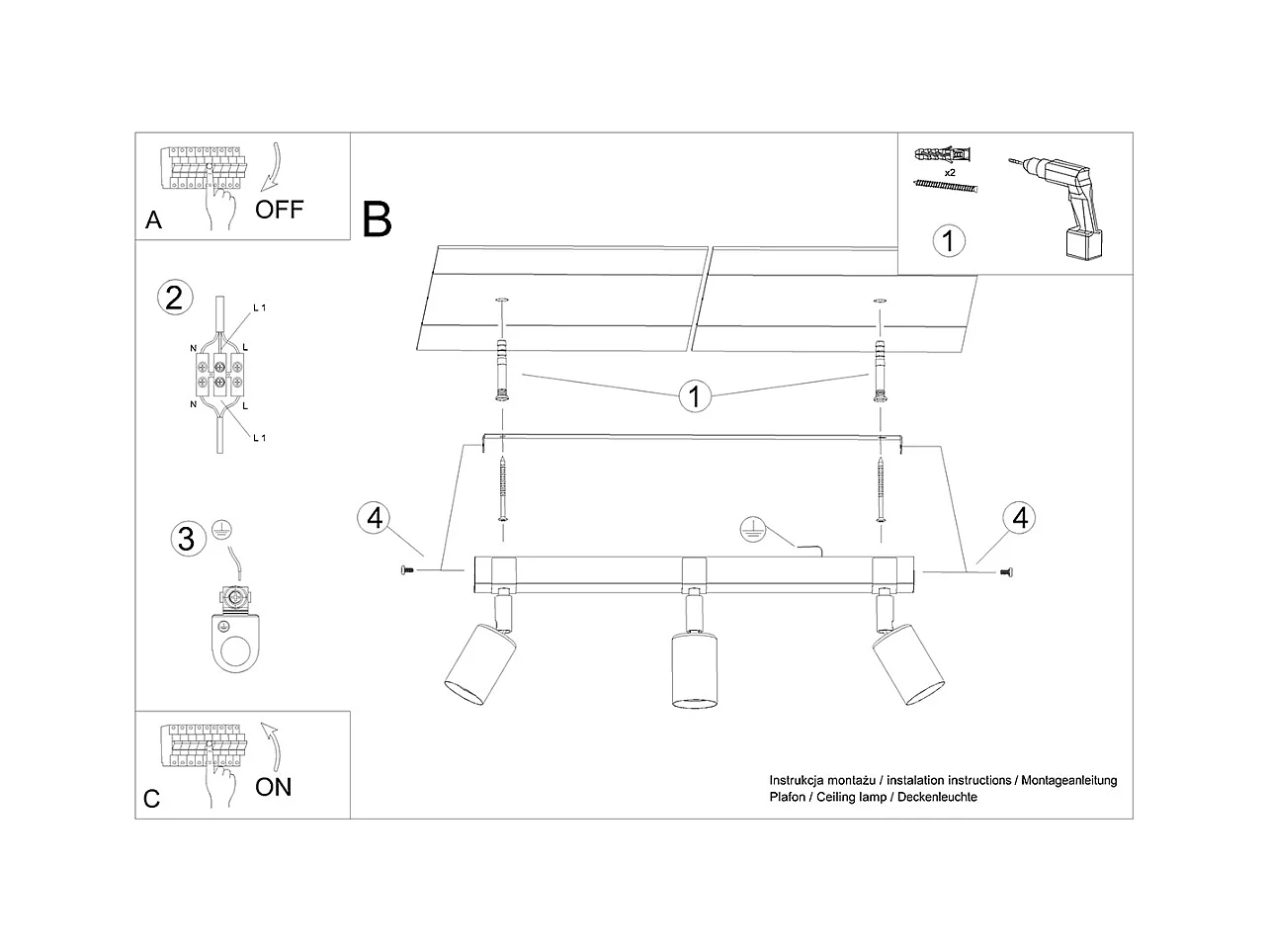 A
OFF

B

x2

1

2

L 1
N
L
N
L
L 1

1

3

4

4

C
ON

Instrukcja montażu / instalation instructions / Montageanleitung
Plafon / Ceiling lamp / Deckenleuchte