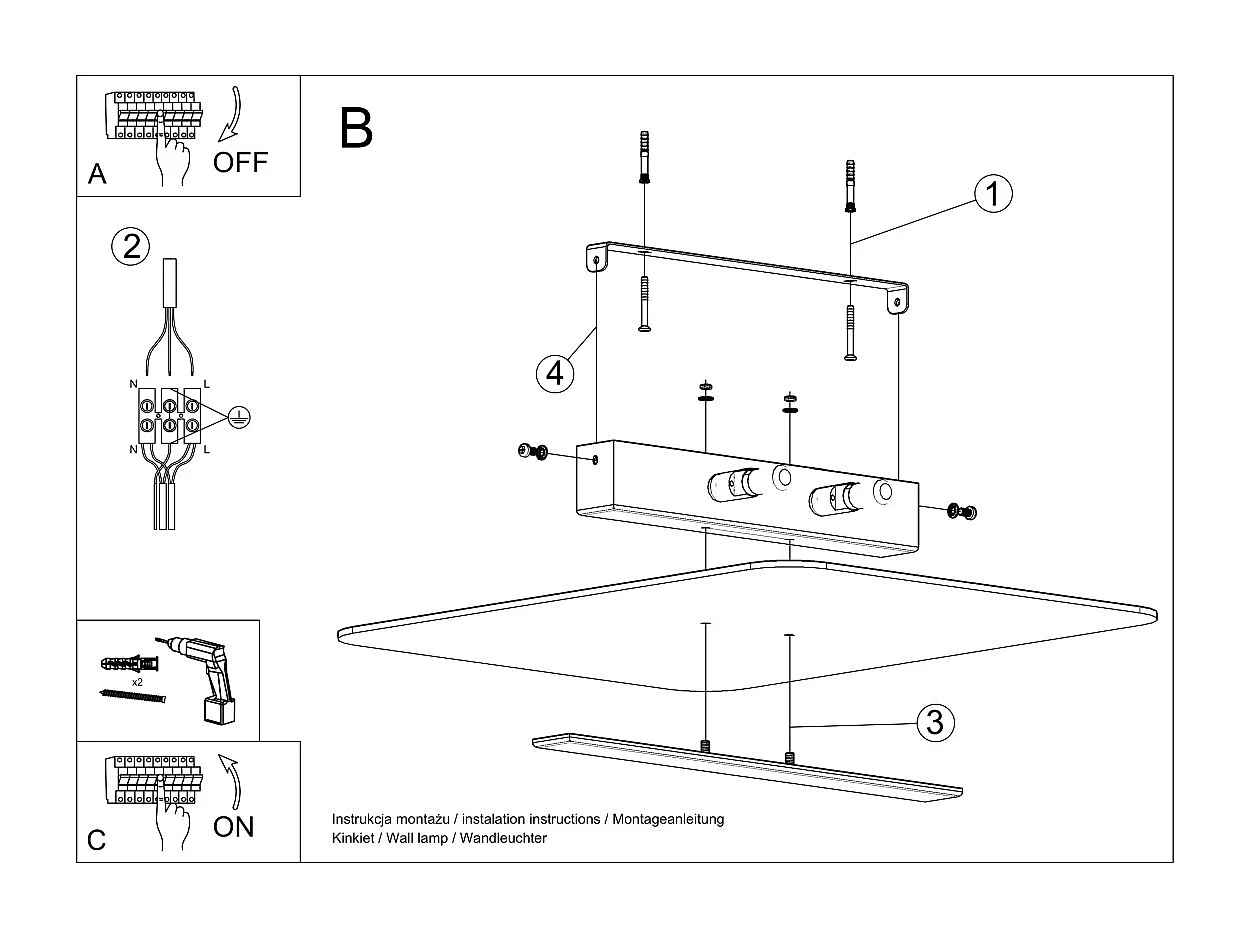 A
OFF

2

N
L
N
L

x2

C
ON

B

1

4

3

Instrukcja montażu / instalation instructions / Montageanleitung
Kinkiet / Wall lamp / Wandleuchter