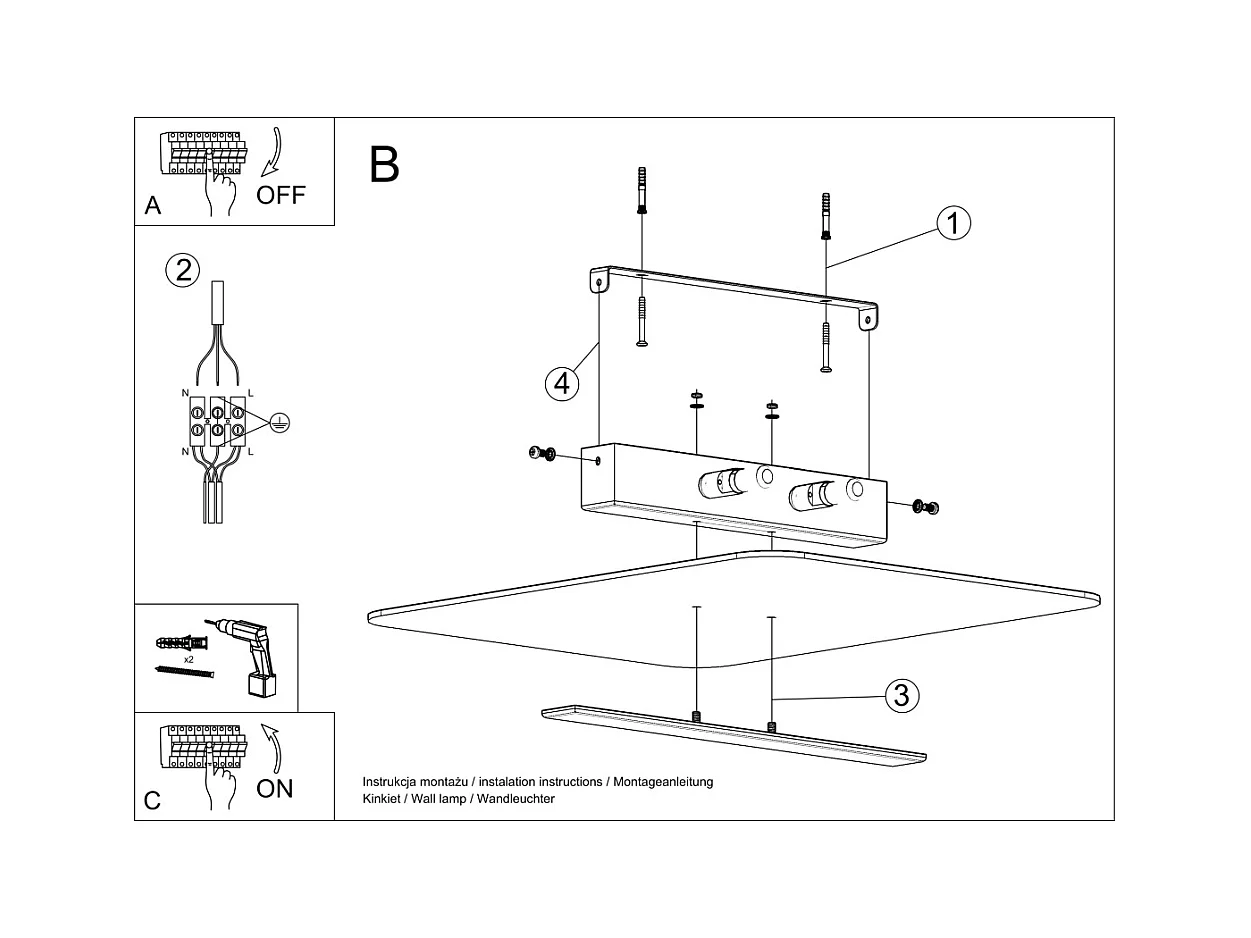 A
OFF

2

N L
N L

x2

C
ON

B

1

4

3

Instrukcja montażu / instalation instructions / Montageanleitung
Kinkiet / Wall lamp / Wandleuchter