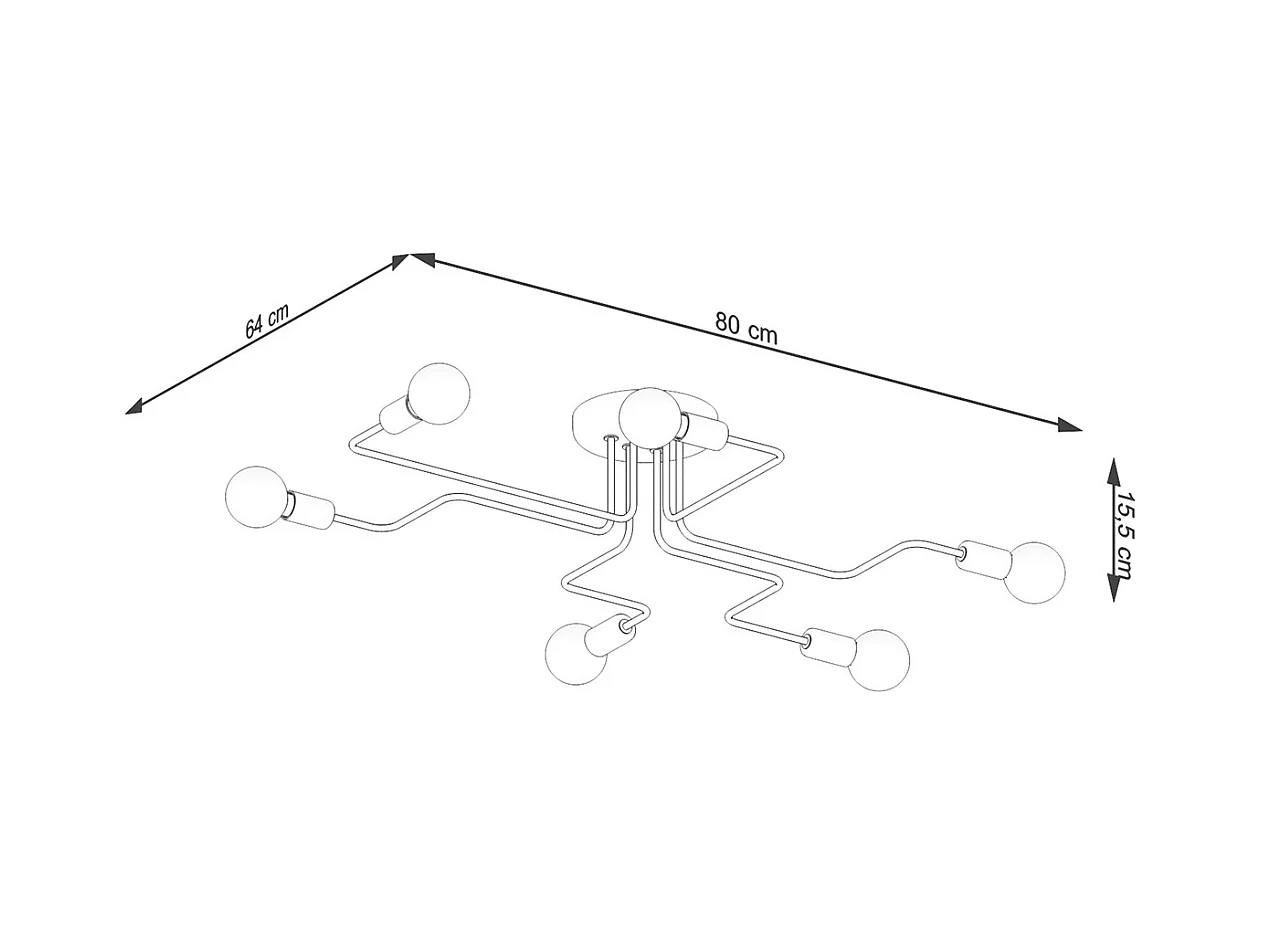 64 cm
80 cm
15,5 cm