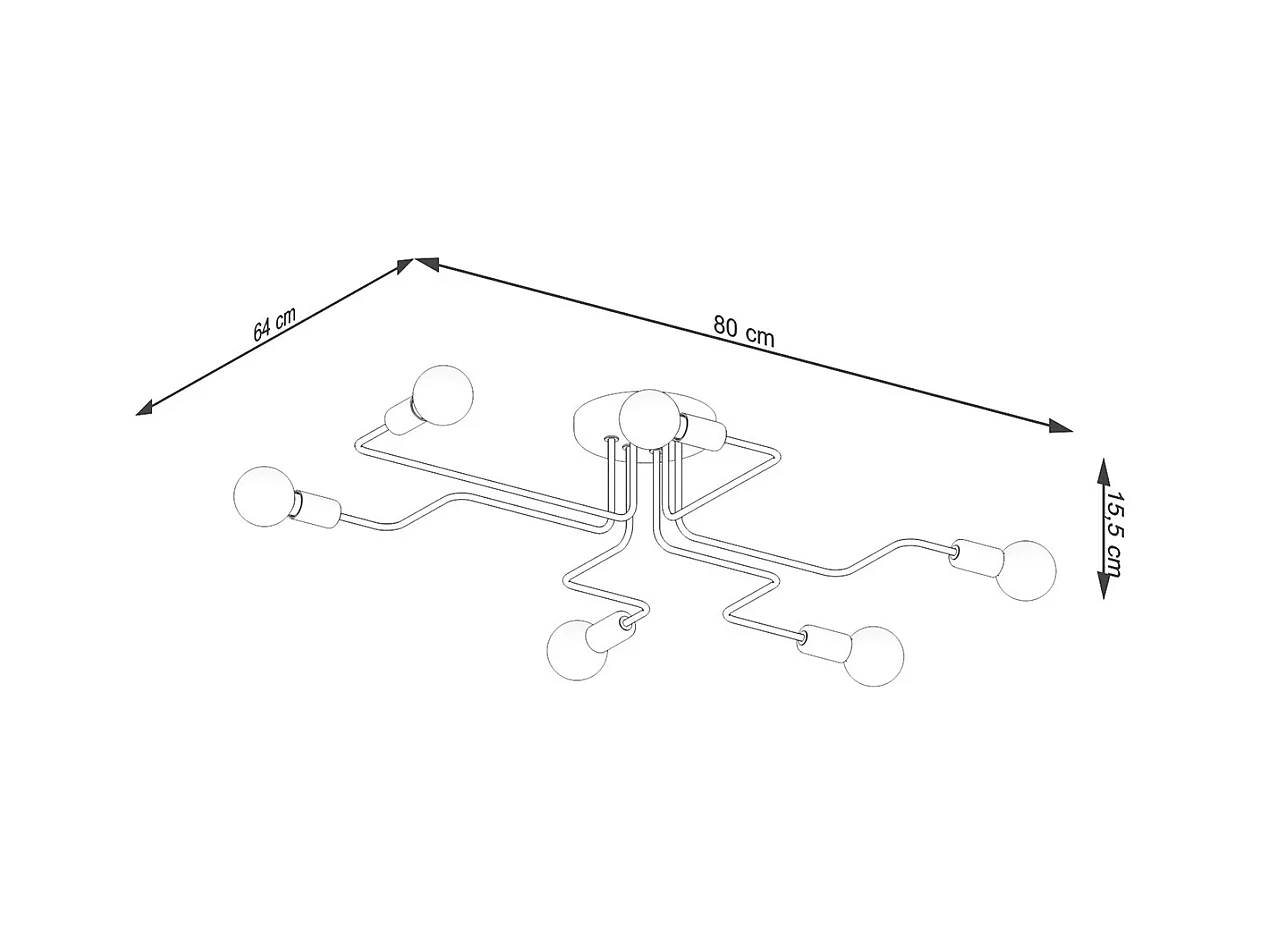 64 cm

80 cm

15,5 cm