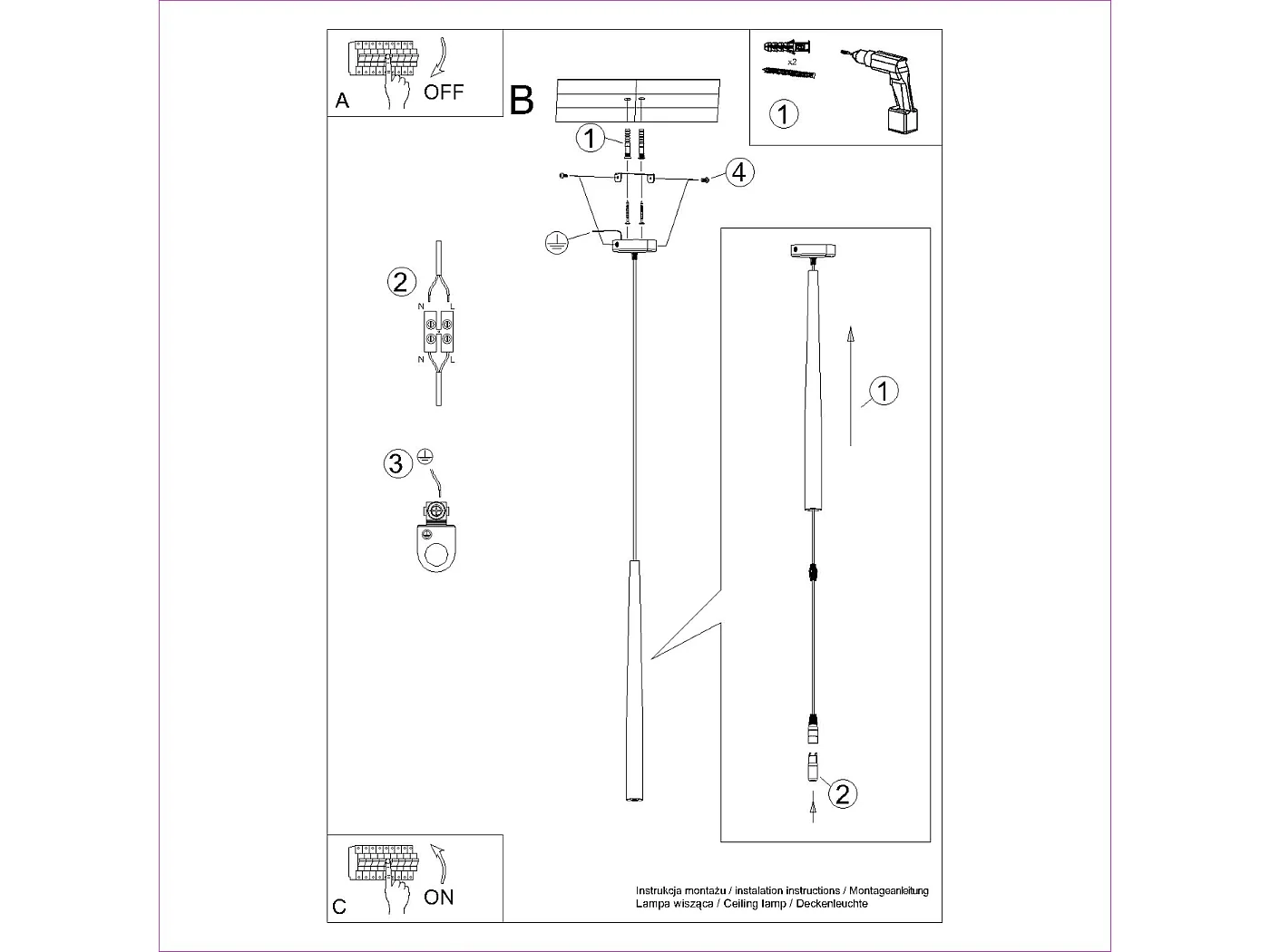 A
OFF

B

x2
1

1

4

2
N L
N L

3

1

2

C
ON

Instrukcja montażu / instalation instructions / Montageanleitung
Lampa wisząca / Ceiling lamp / Deckenleuchte