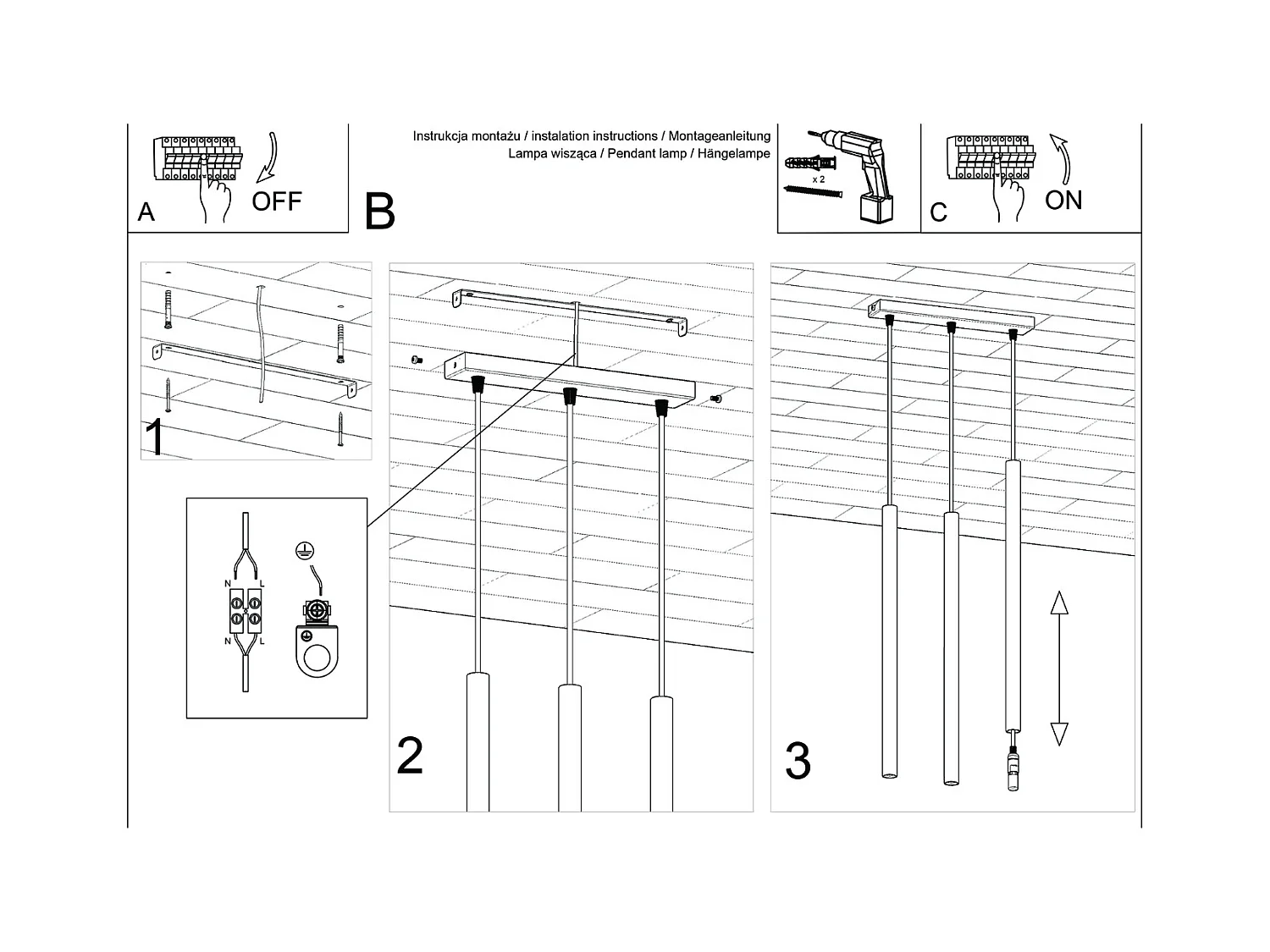 A
OFF
B
Instrukcja montażu / instalation instructions / Montageanleitung
Lampa wisząca / Pendant lamp / Hängelampe
x 2
C
ON
1
N L
N L
2
3