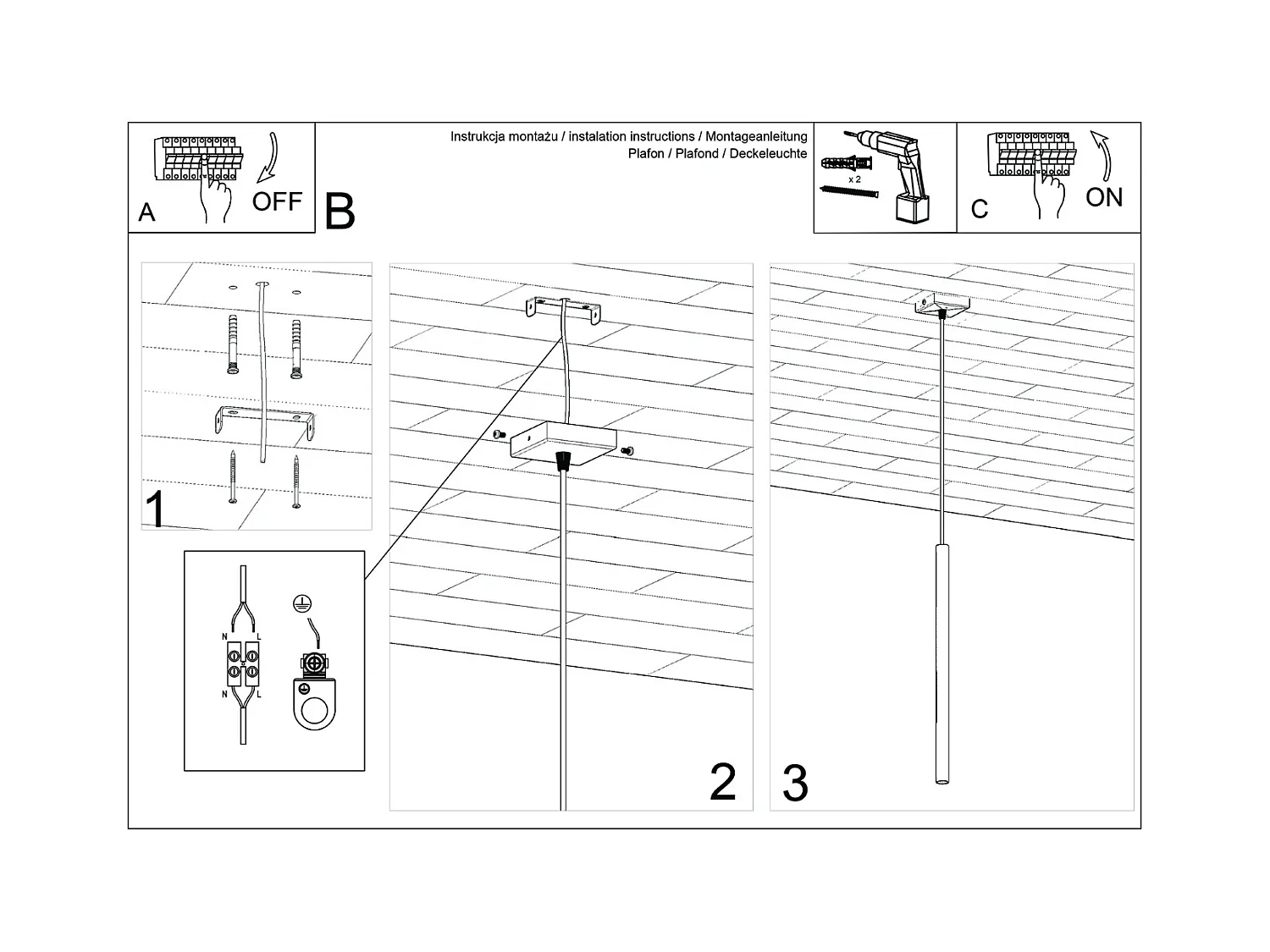 A OFF

B

Instrukcja montażu / instalation instructions / Montageanleitung
Plafon / Plafond / Deckeleuchte

x 2

C ON

1

N L
N L

2

3