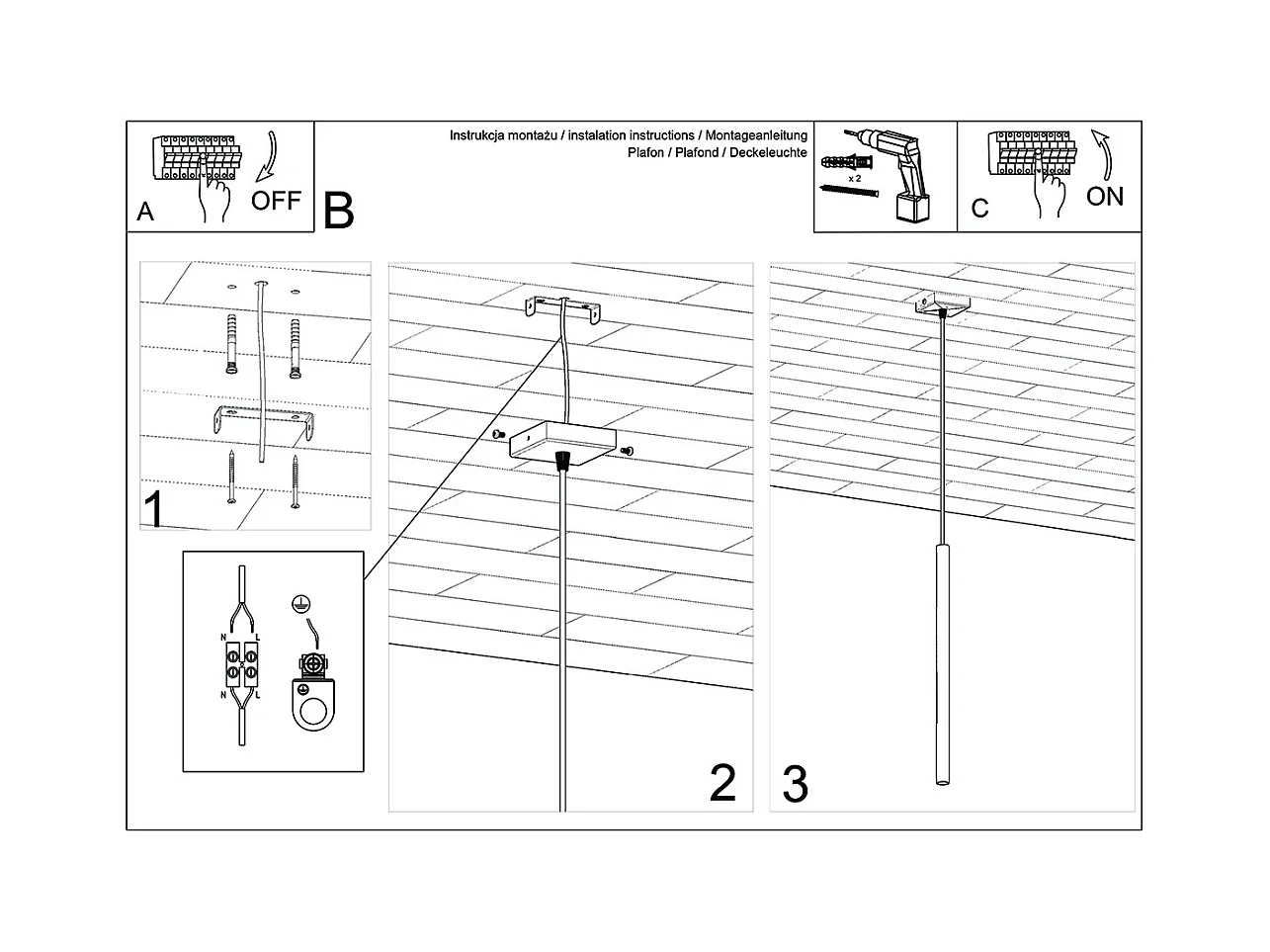 A OFF

B

Instrukcja montażu / instalation instructions / Montageanleitung
Plafon / Plafond / Deckeleuchte

x 2

C ON

1

N L
N L

2

3