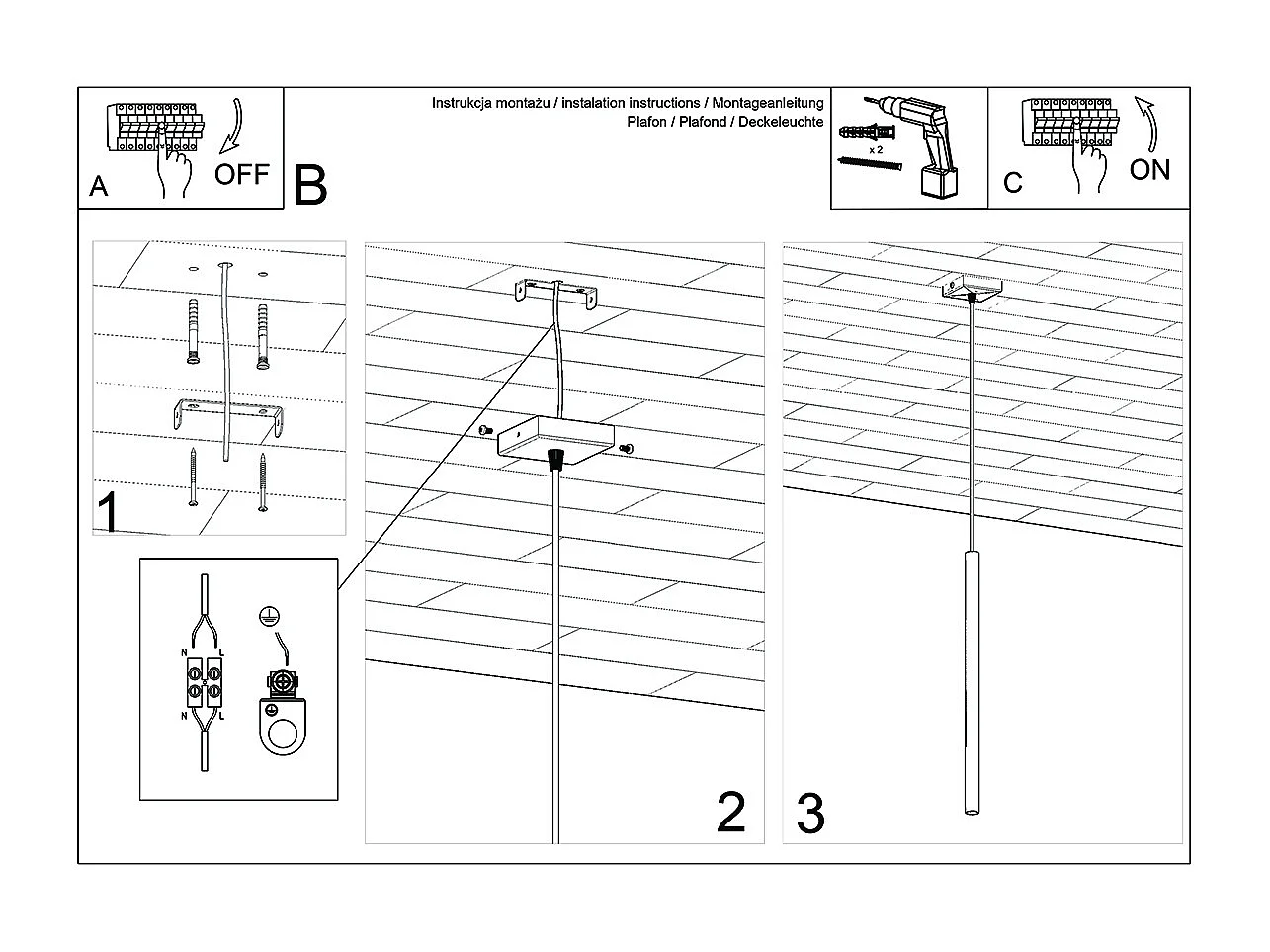 A
OFF

B

Instrukcja montażu / instalation instructions / Montageanleitung
Plafon / Plafond / Deckeleuchte

x 2

C
ON

1

N L
N L

2

3