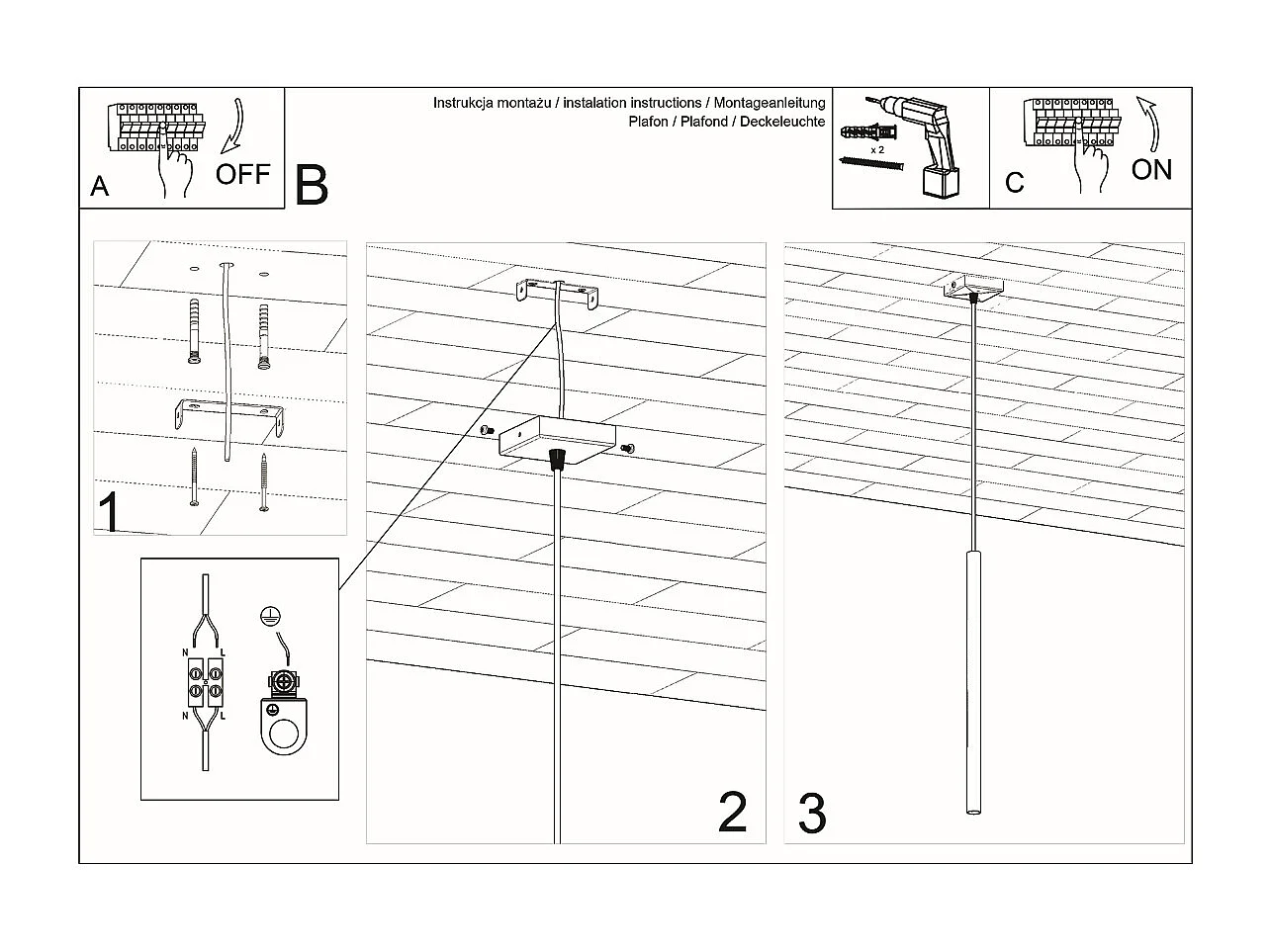 A

OFF

B

Instrukcja montażu / instalation instructions / Montageanleitung
Plafon / Plafond / Deckeleuchte

x 2

C

ON

1

N L

N L

2

3