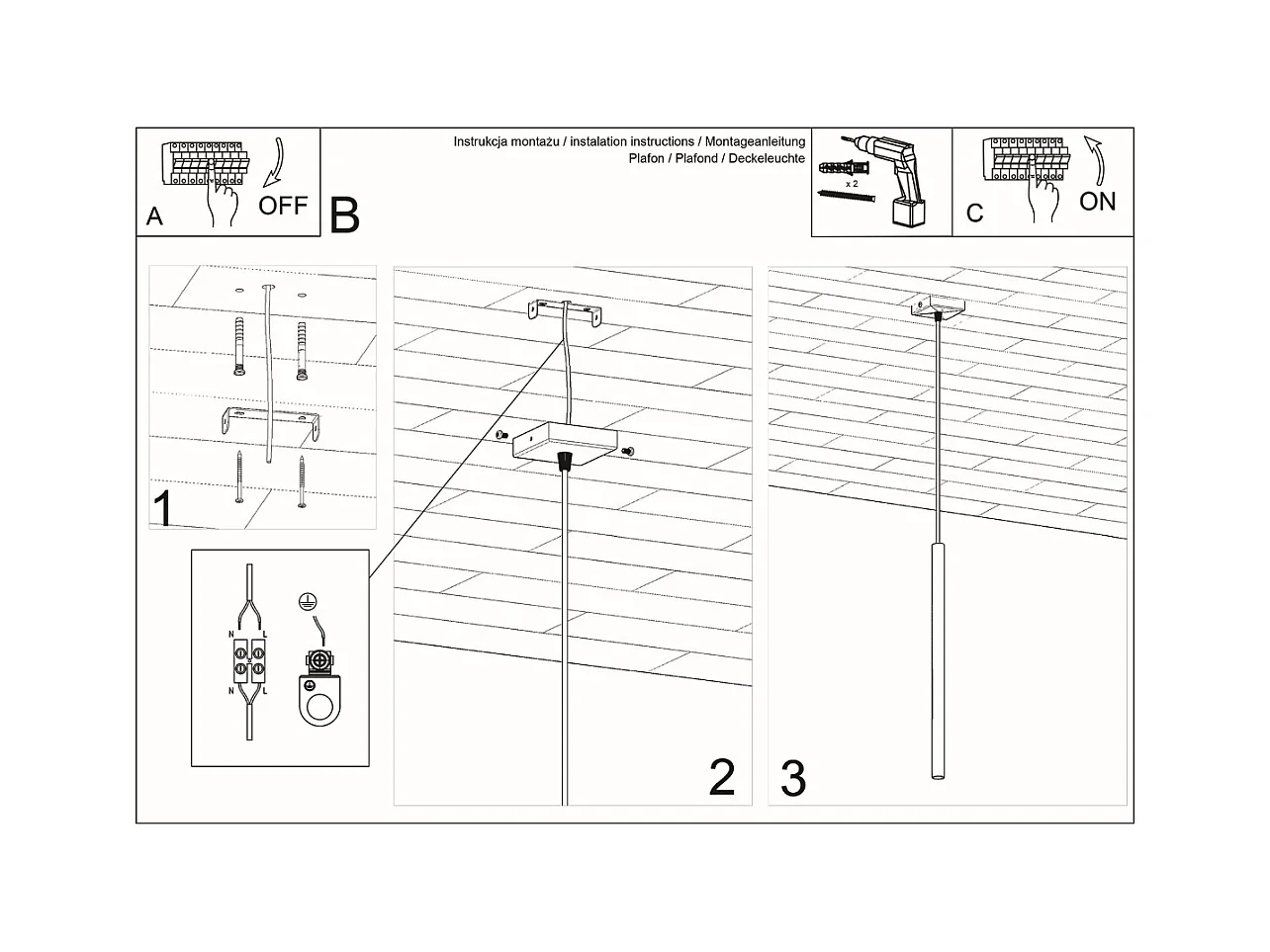 A OFF

B

Instrukcja montażu / instalation instructions / Montageanleitung
Plafon / Plafond / Deckeleuchte

x 2

C ON

1

N L
N L

2

3