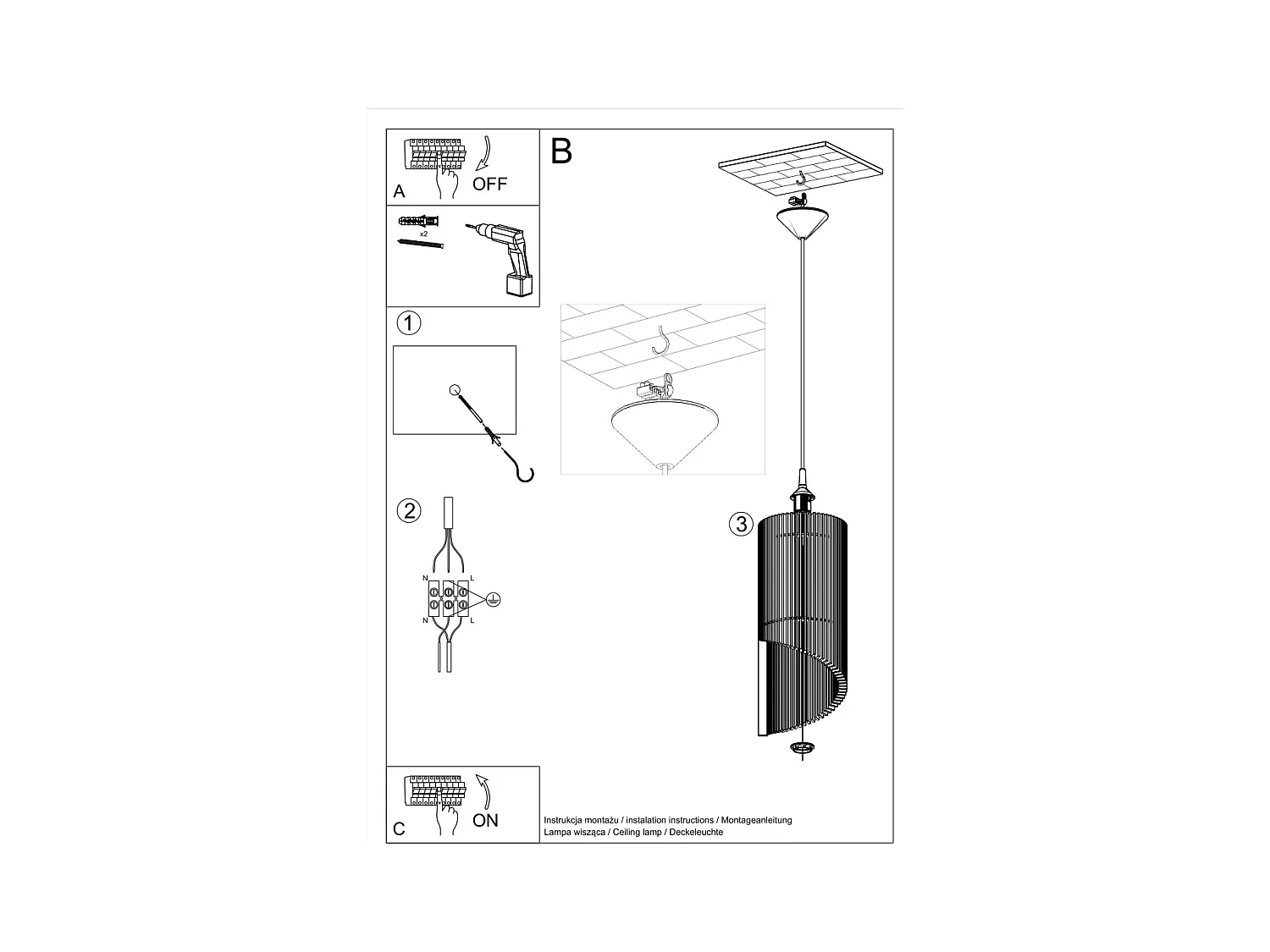 A
OFF

x2

B

1

2

N
L
N
L

3

C
ON

Instrukcja montażu / instalation instructions / Montageanleitung
Lampa wisząca / Ceiling lamp / Deckeleuchte