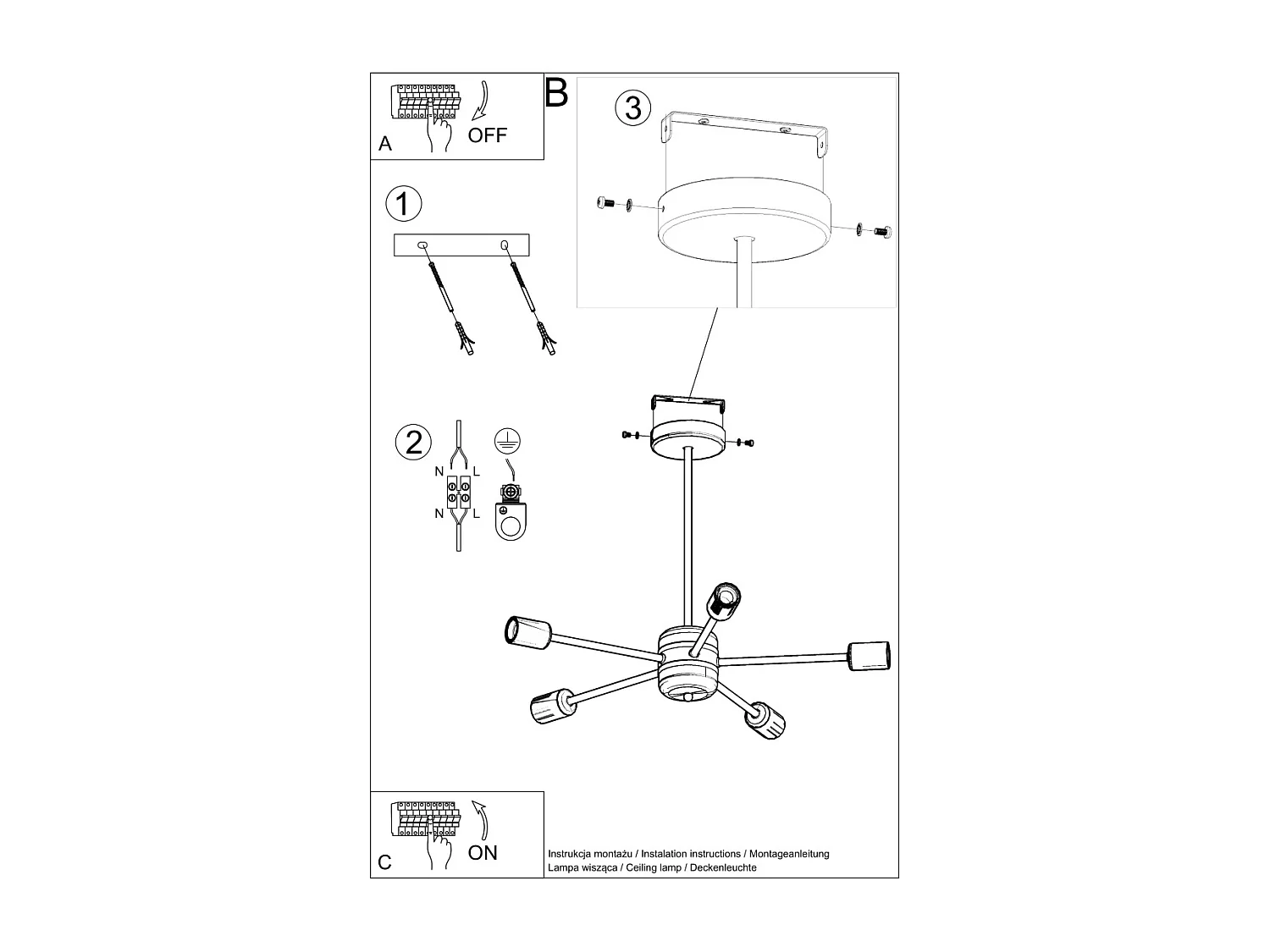 A
OFF

B

3

1

2

N L

N L

C
ON

Instrukcja montażu / Instalation instructions / Montageanleitung
Lampa wisząca / Ceiling lamp / Deckenleuchte