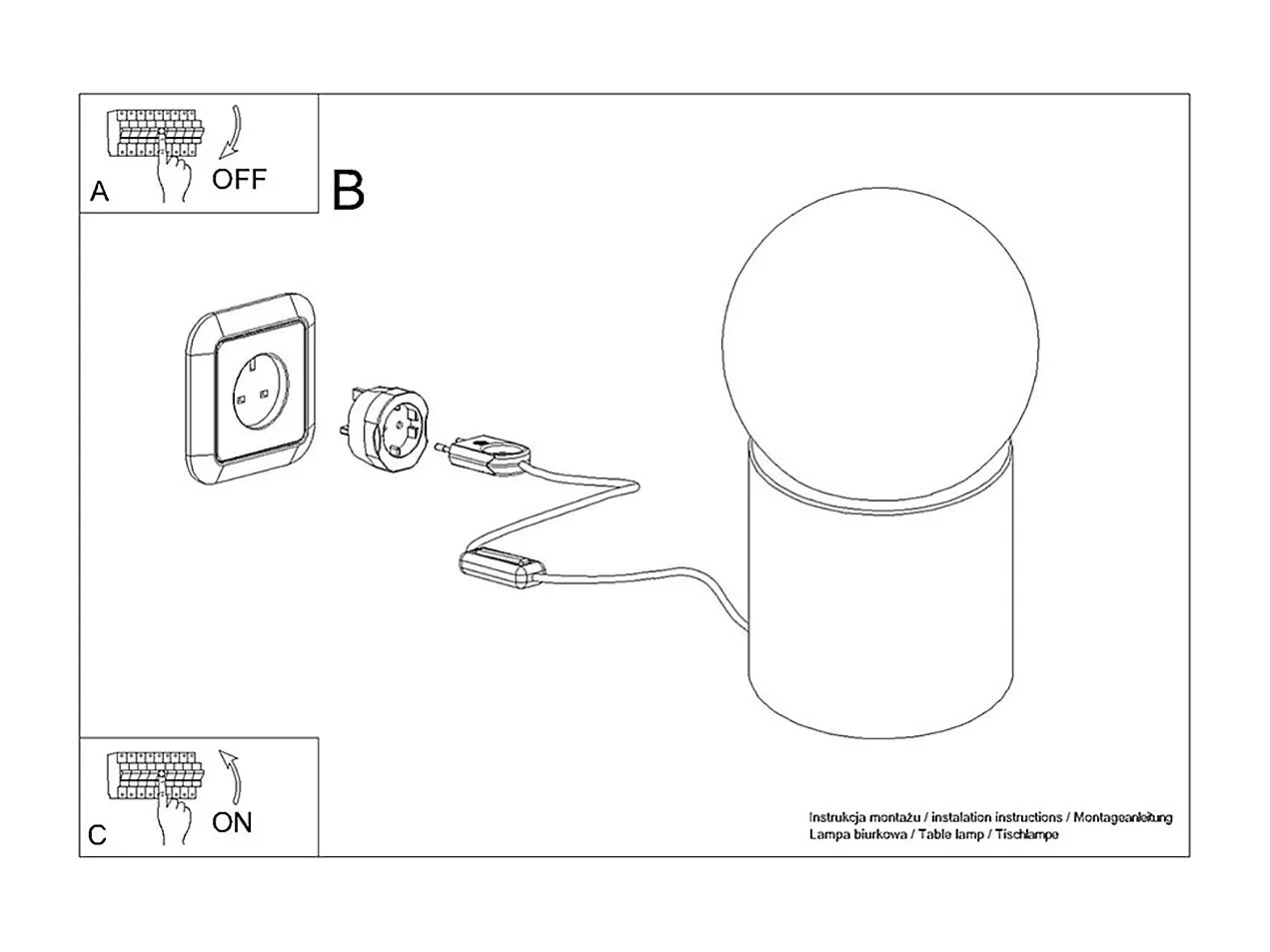 A OFF

B

C ON

Instrukcja montażu / instalation instructions / Montageanleitung
Lampa biurkowa / Table lamp / Tischlampe