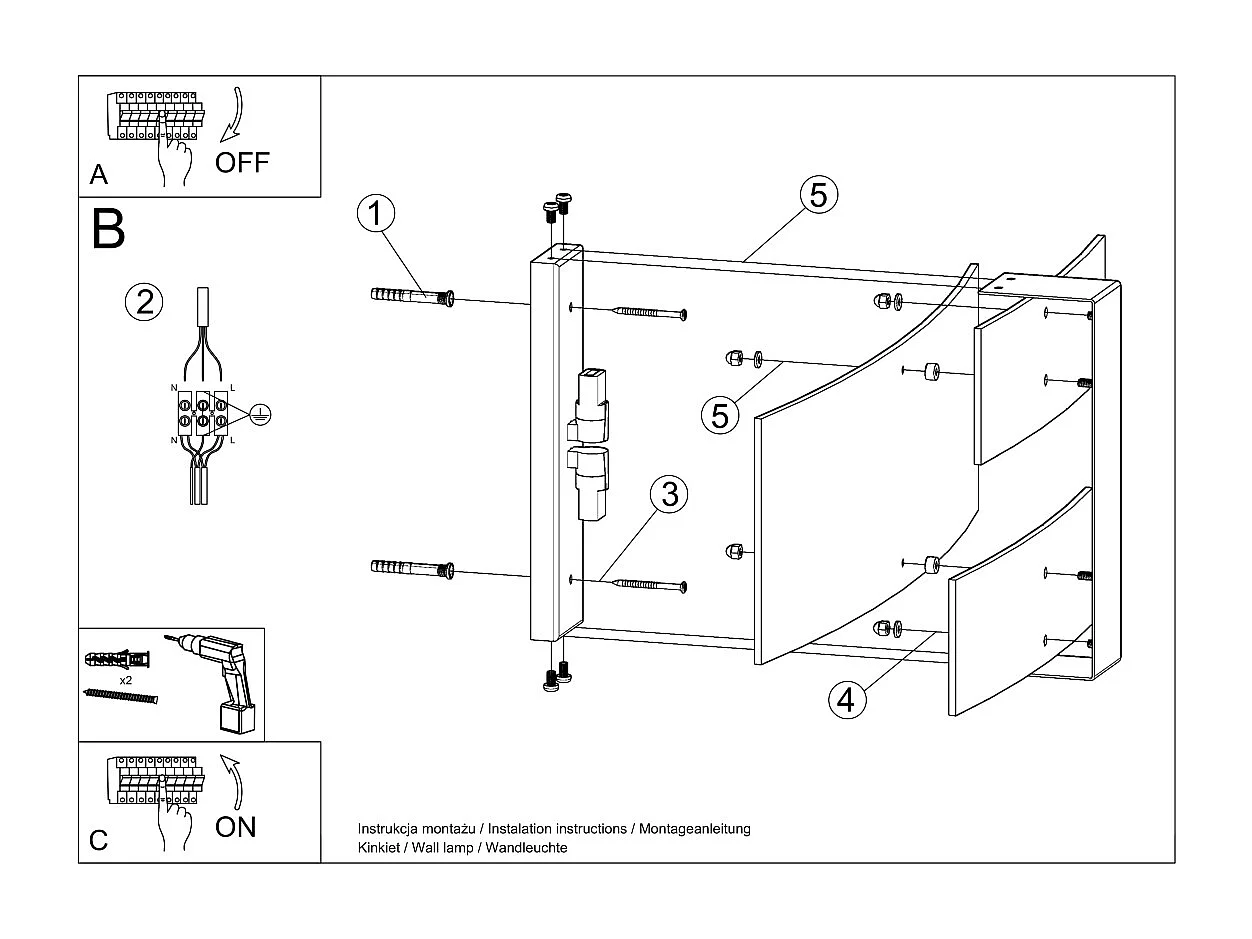 A
OFF

B

2

N L
N L

x2

C
ON

1
5
5
3
4

Instrukcja montażu / Instalation instructions / Montageanleitung
Kinkiet / Wall lamp / Wandleuchte