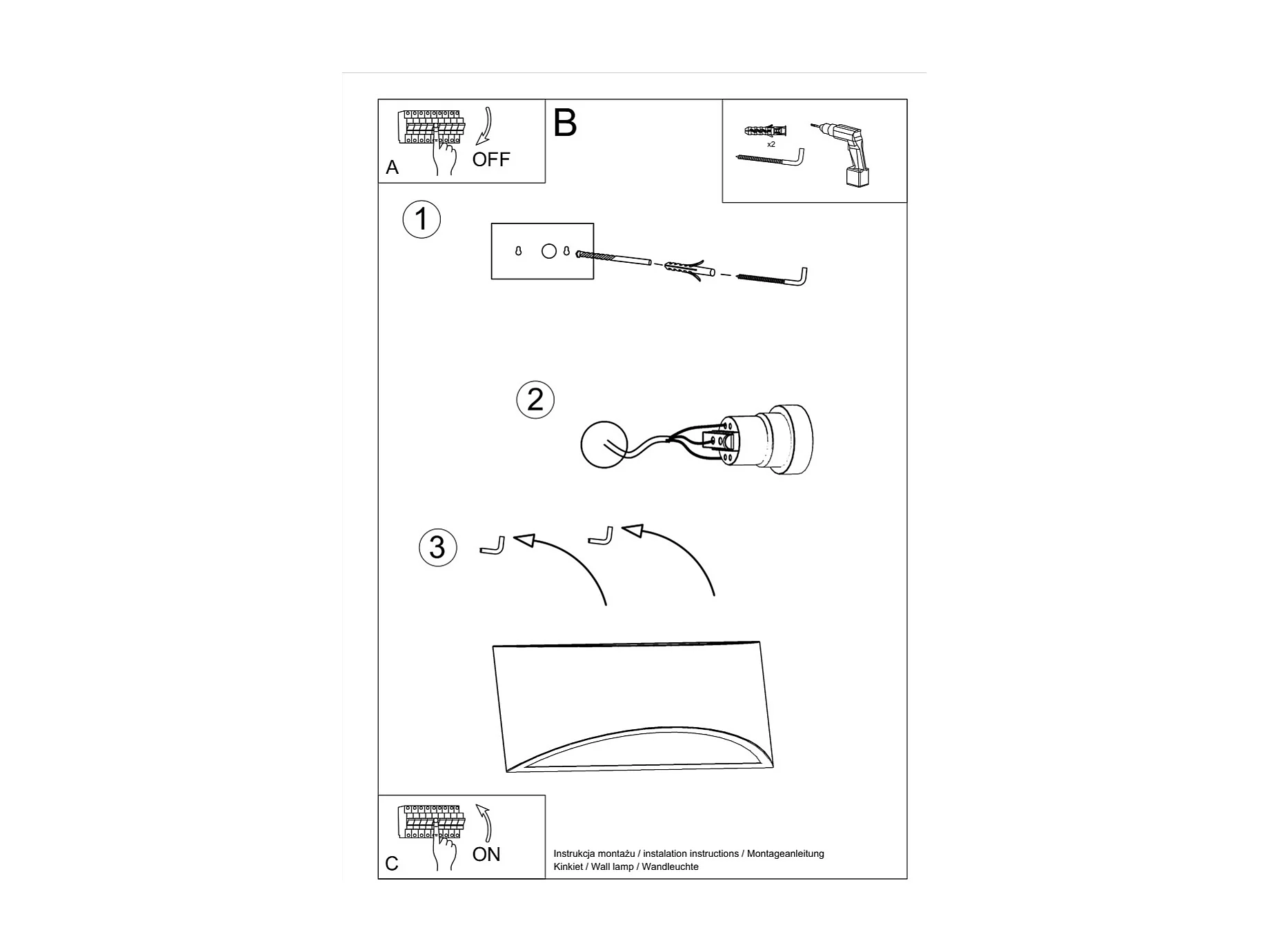 A
OFF

B

x2

1

2

3

C
ON

Instrukcja montażu / instalation instructions / Montageanleitung
Kinkiet / Wall lamp / Wandleuchte