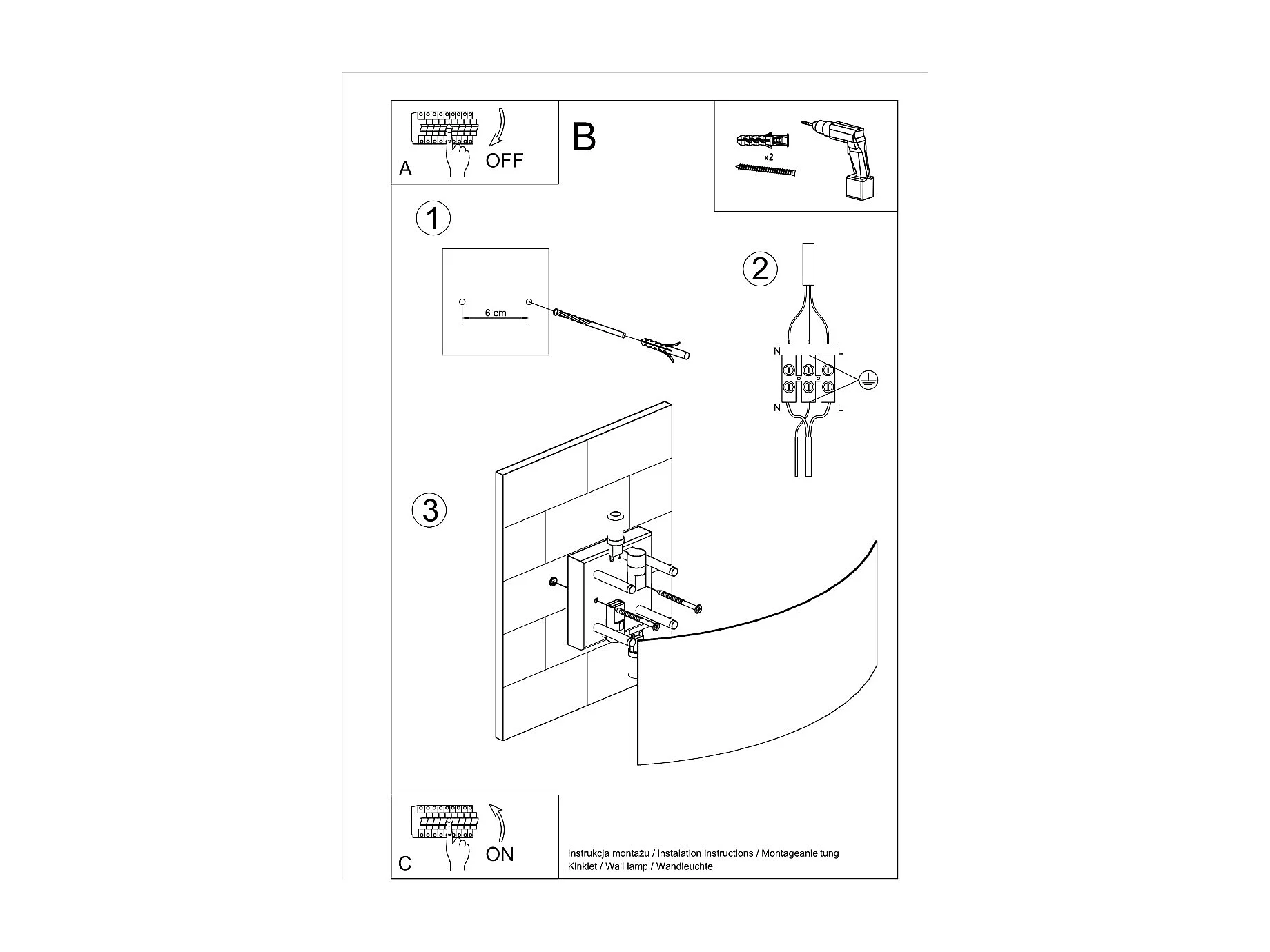 A
OFF

B

x2

1

6 cm

2

N
L
N
L

3

C
ON

Instrukcja montażu / instalation instructions / Montageanleitung
Kinkiet / Wall lamp / Wandleuchte