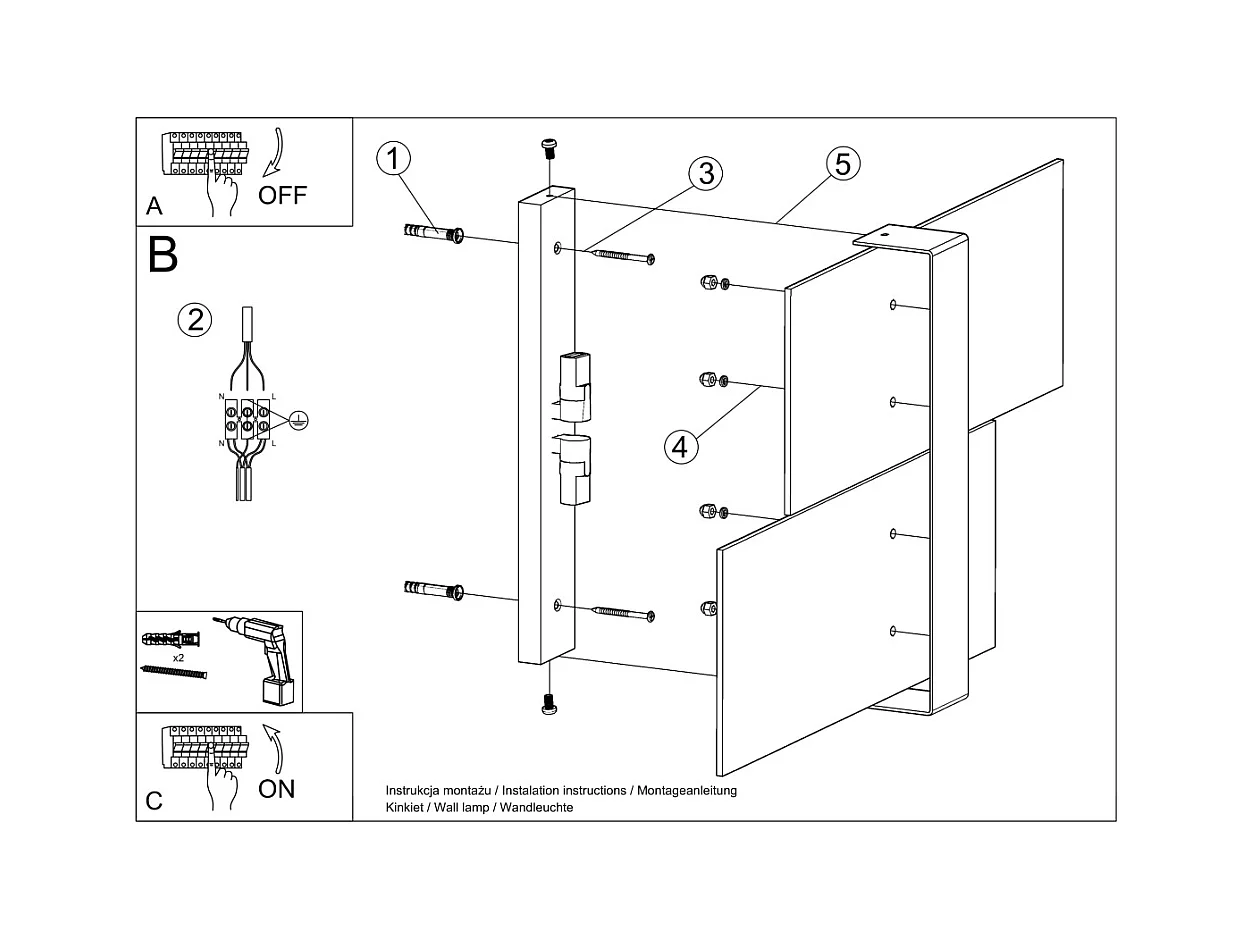 A
OFF

B

2

N
L
N
L

x2

C
ON

1
3
5
4

Instrukcja montażu / Instalation instructions / Montageanleitung
Kinkiet / Wall lamp / Wandleuchte