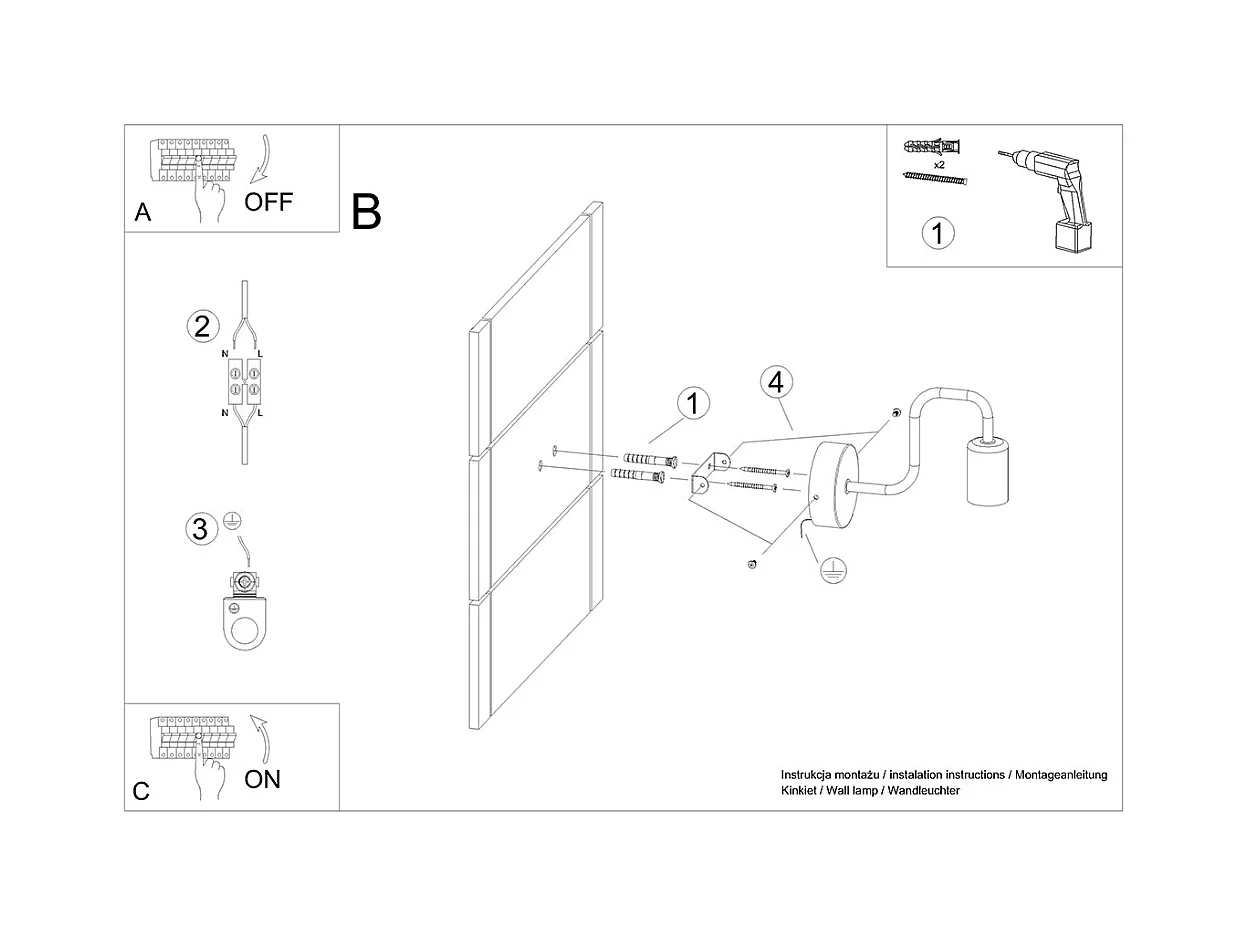 A
OFF

B

x2
1

2
N L
N L

3

1
4

C
ON

Instrukcja montażu / instalation instructions / Montageanleitung
Kinkiet / Wall lamp / Wandleuchter