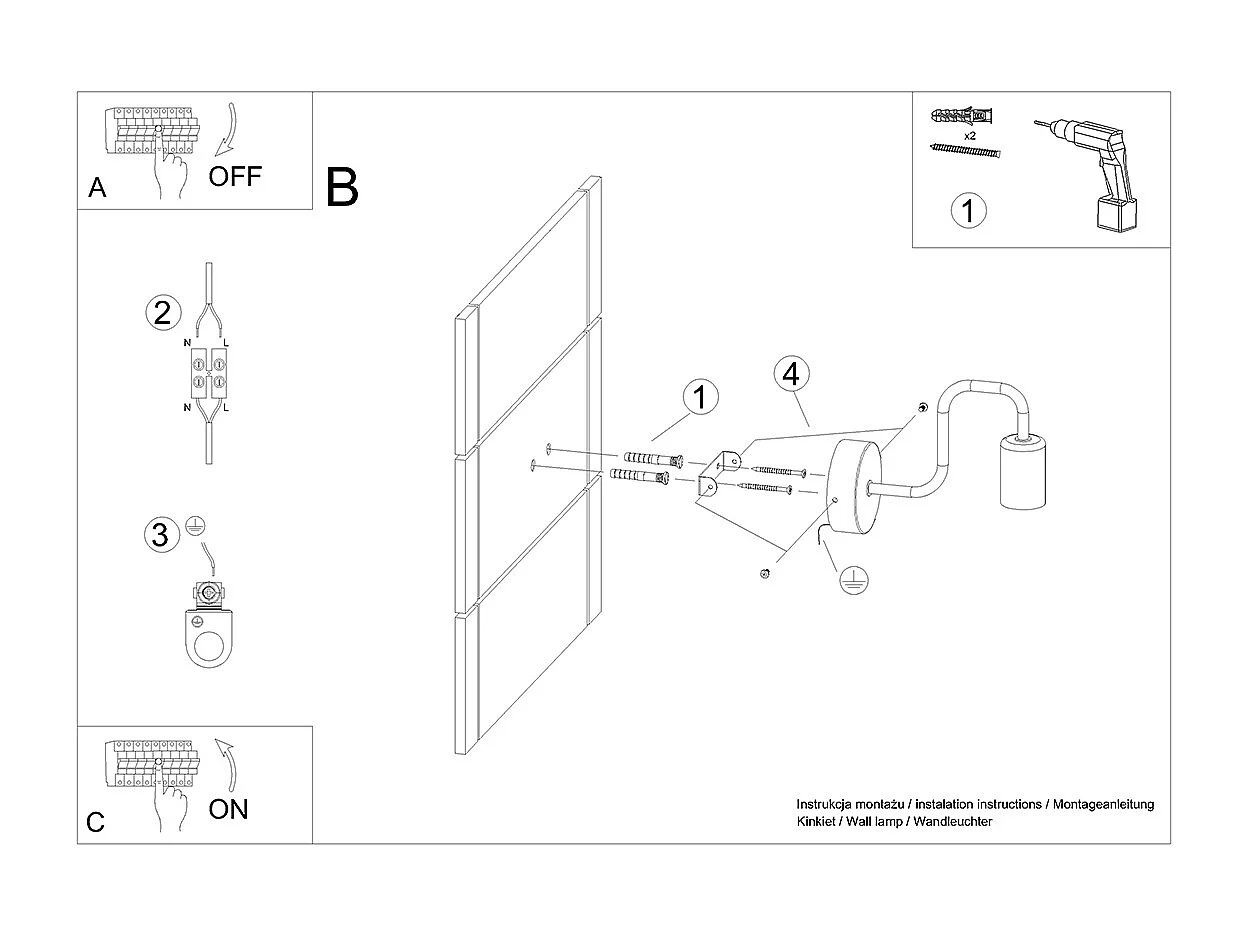 A
OFF

B

x2
1

2
N L
N L

3

1

4

C
ON

Instrukcja montażu / instalation instructions / Montageanleitung
Kinkiet / Wall lamp / Wandleuchter