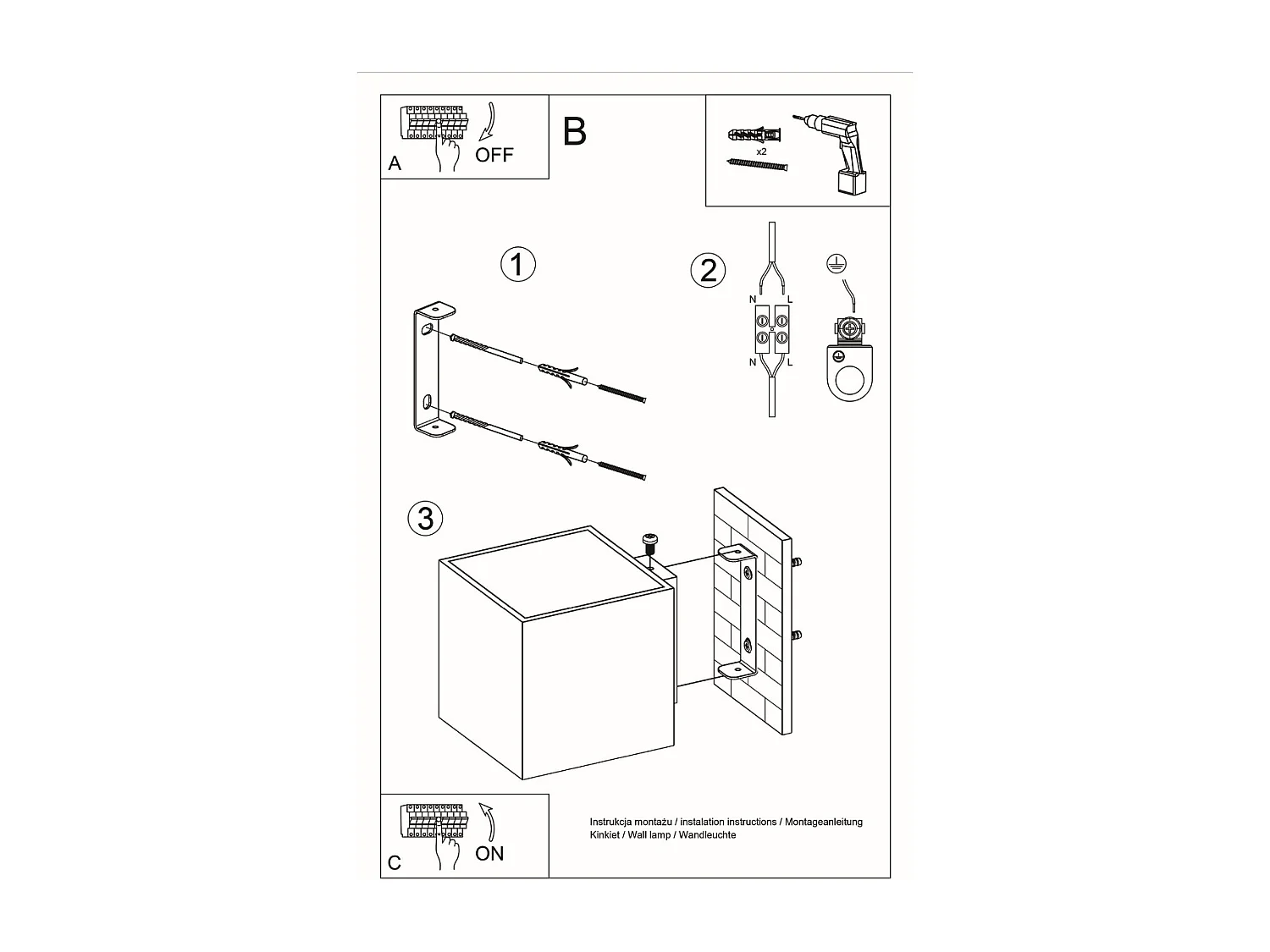 A OFF

B

x2

1

2

N L

N L

3

C ON

Instrukcja montażu / instalation instructions / Montageanleitung
Kinkiet / Wall lamp / Wandleuchte