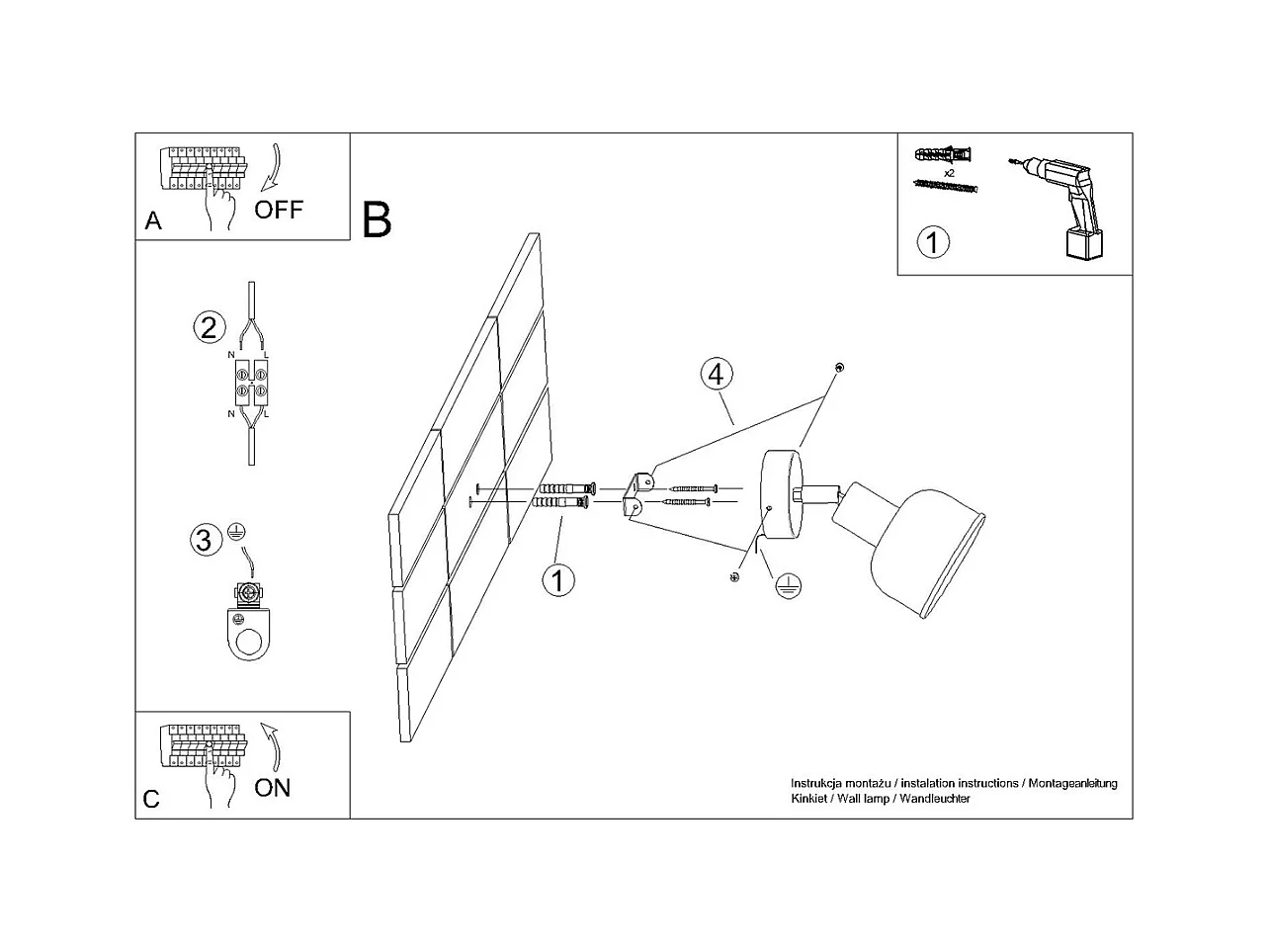 A
OFF

B

x2

1

2
N L
N L

3

4

1

C
ON

Instrukcja montażu / instalation instructions / Montageanleitung
Kinkiet / Wall lamp / Wandleuchter