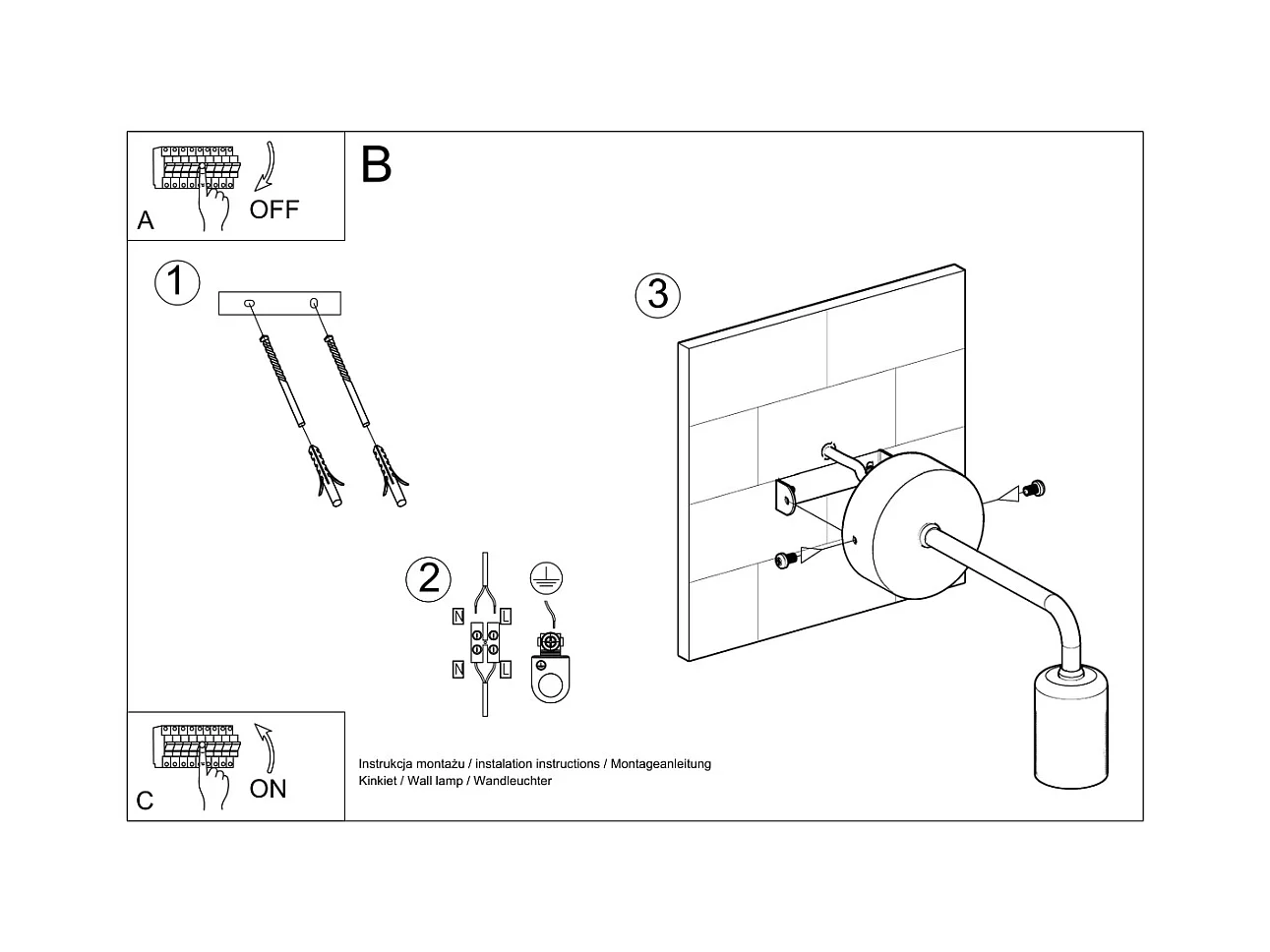 A
OFF

B

1

2
N
L
N
L

3

C
ON

Instrukcja montażu / instalation instructions / Montageanleitung
Kinkiet / Wall lamp / Wandleuchter