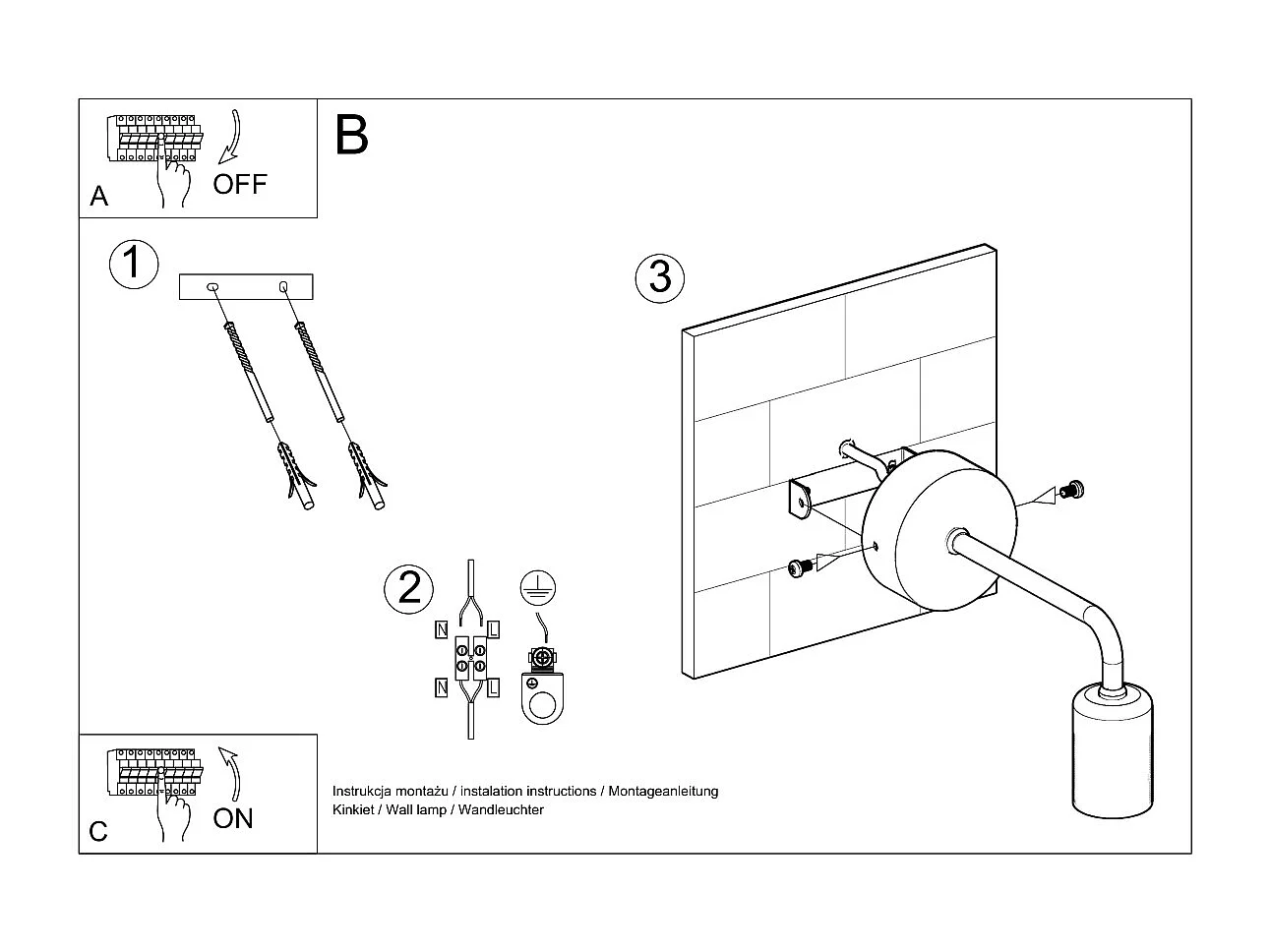 A
OFF

B

1

2
N L
N L

3

C
ON

Instrukcja montażu / instalation instructions / Montageanleitung
Kinkiet / Wall lamp / Wandleuchter