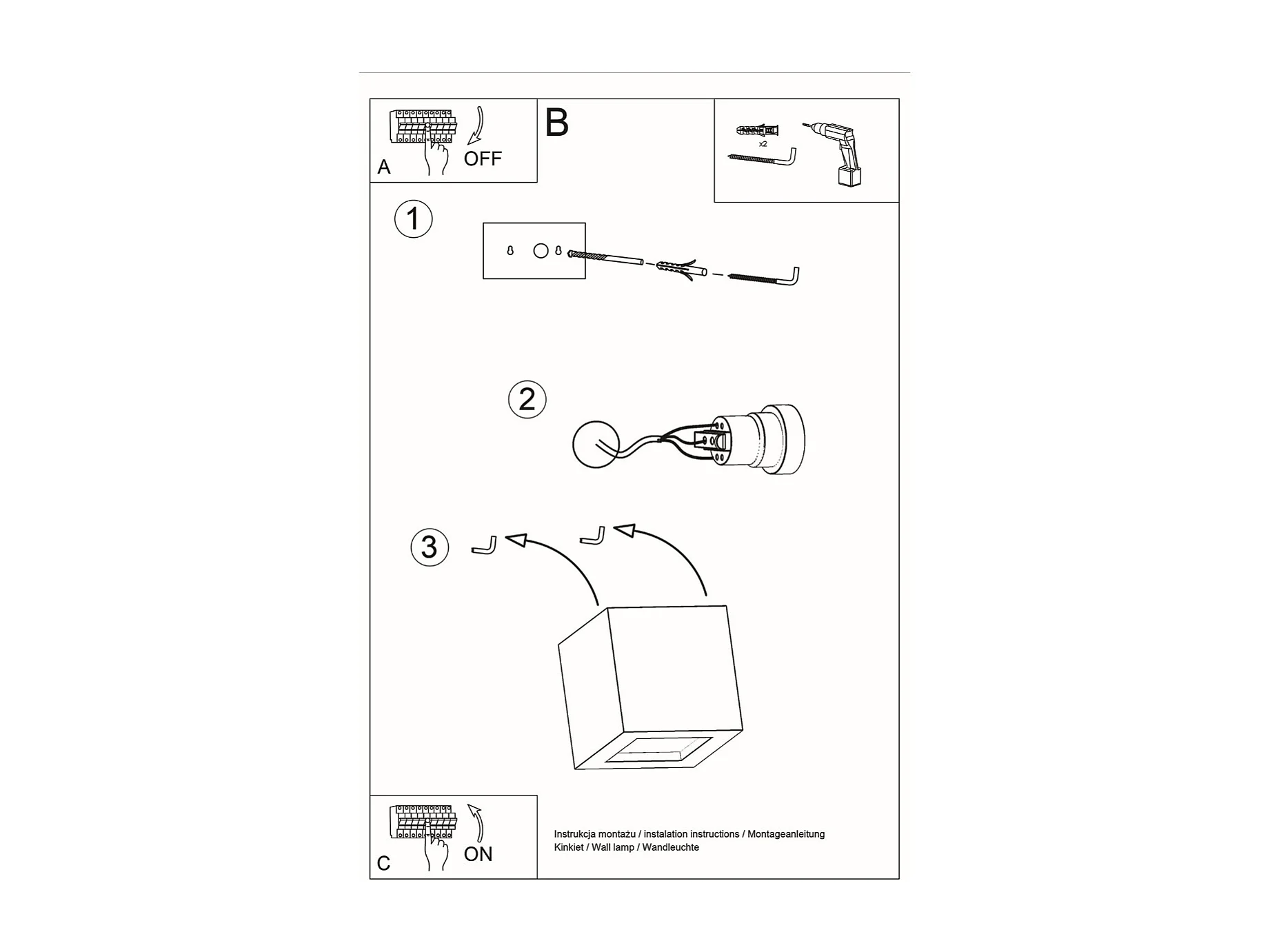 A
OFF

B

x2

1

2

3

C
ON

Instrukcja montażu / instalation instructions / Montageanleitung
Kinkiet / Wall lamp / Wandleuchte