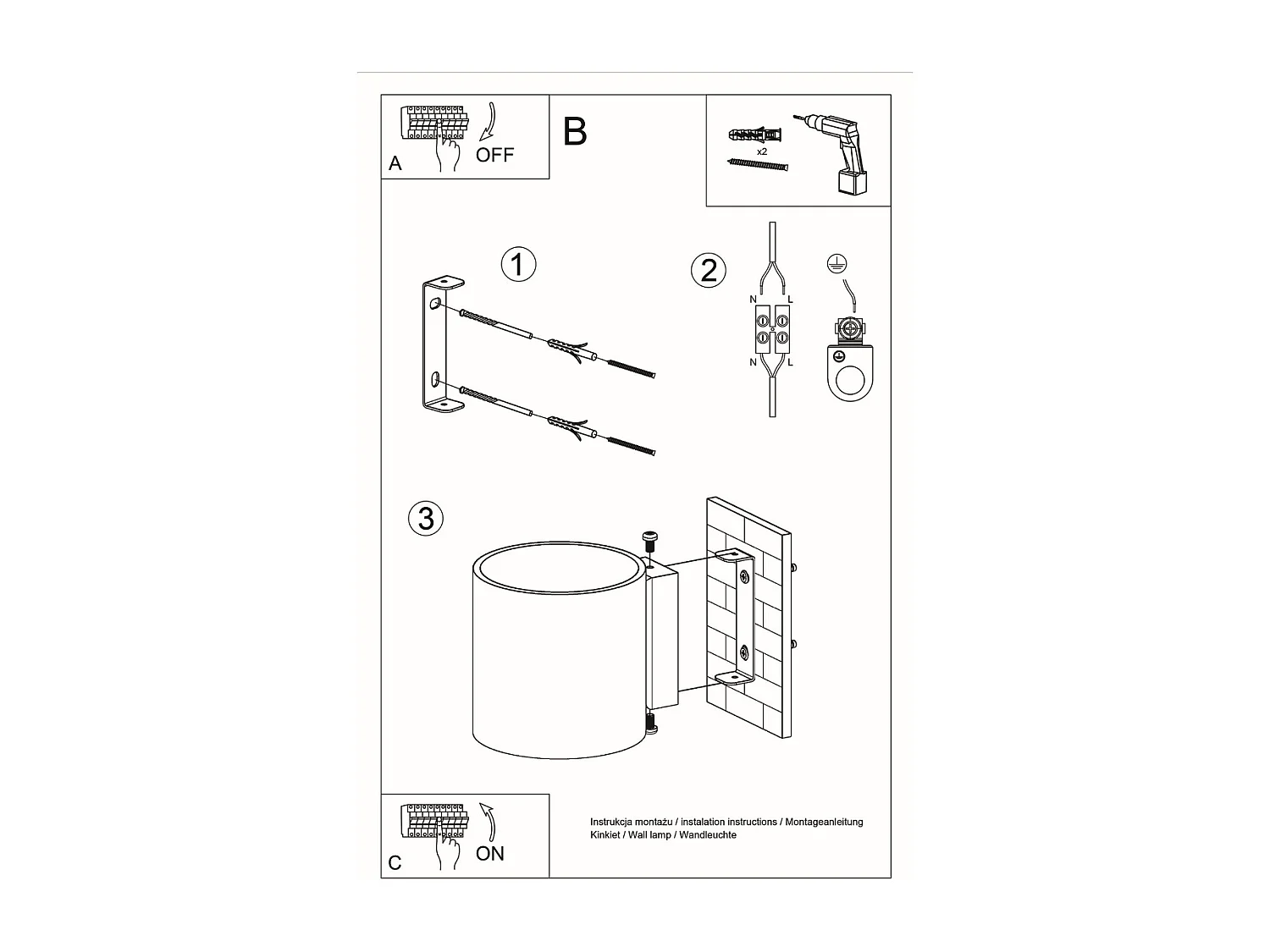 A

OFF

B

x2

1

2

N

L

N

L

3

C

ON

Instrukcja montażu / instalation instructions / Montageanleitung
Kinkiet / Wall lamp / Wandleuchte