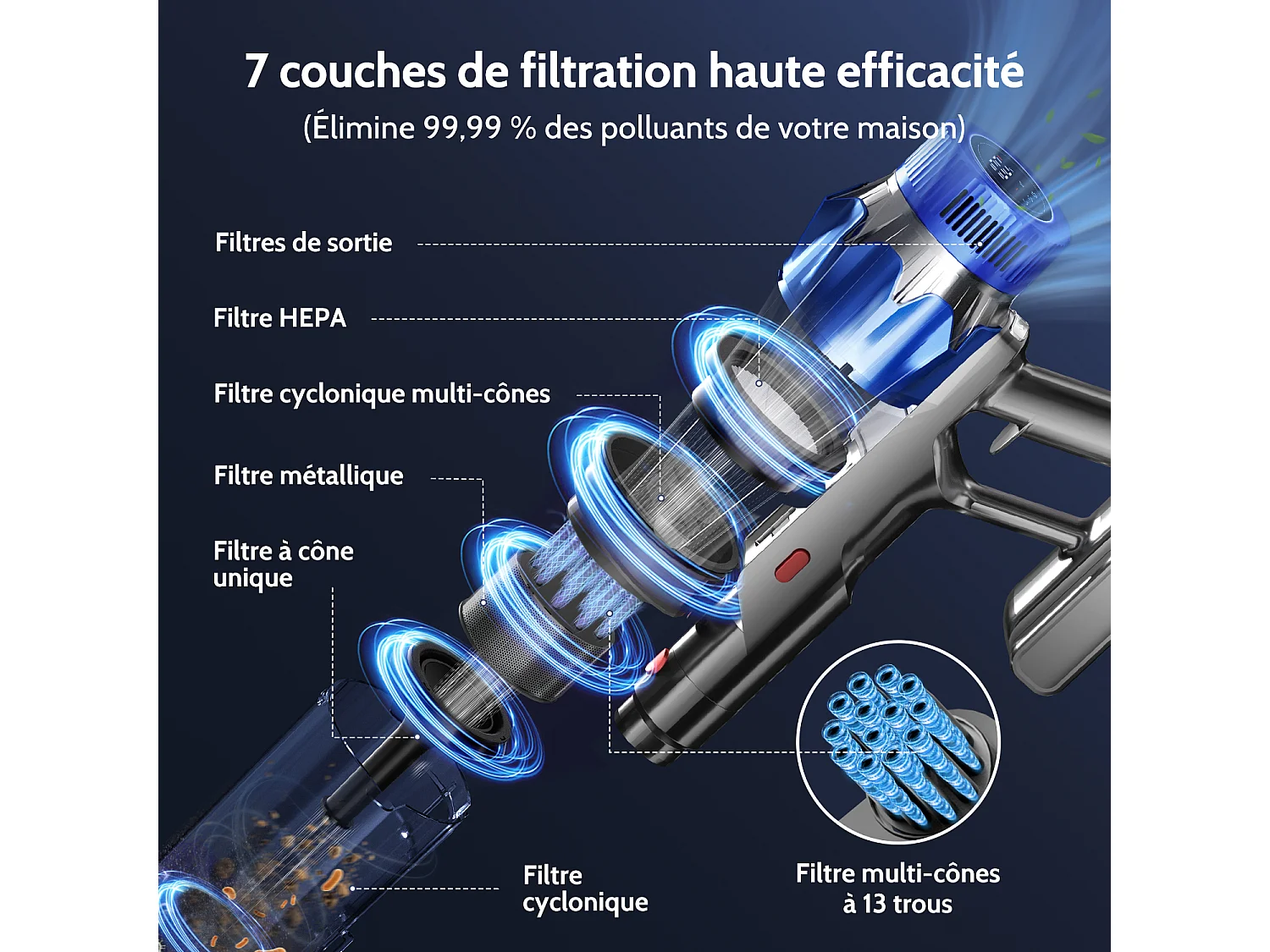 7 couches de filtration haute efficacité
(Élimine 99,99 % des polluants de votre maison)

Filtres de sortie

Filtre HEPA

Filtre cyclonique multi-cônes

Filtre métallique

Filtre à cône unique

Filtre cyclonique

Filtre multi-cônes à 13 trous