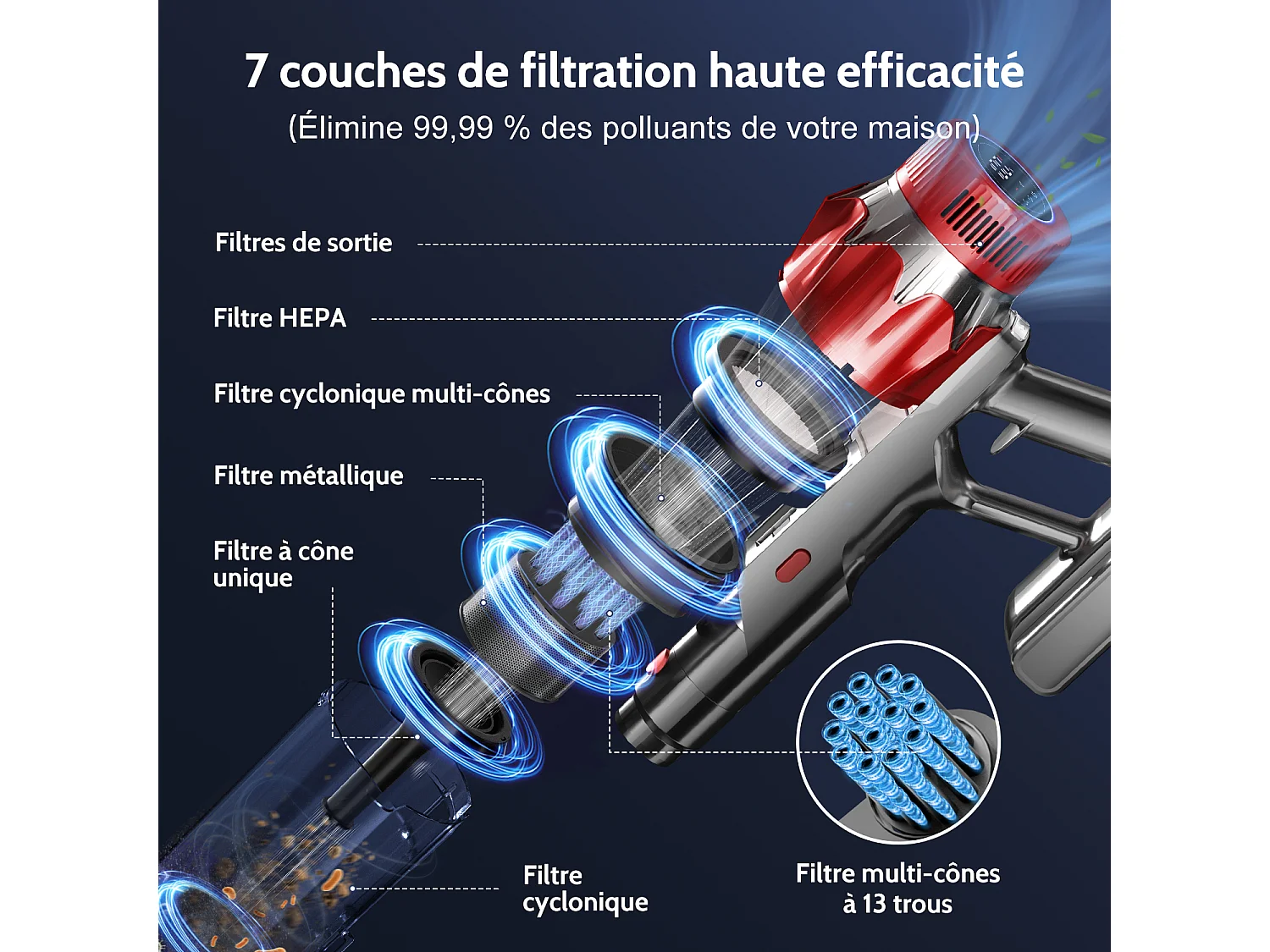 7 couches de filtration haute efficacité

(Élimine 99,99 % des polluants de votre maison)

Filtres de sortie

Filtre HEPA

Filtre cyclonique multi-cônes

Filtre métallique

Filtre à cône unique

Filtre cyclonique

Filtre multi-cônes à 13 trous