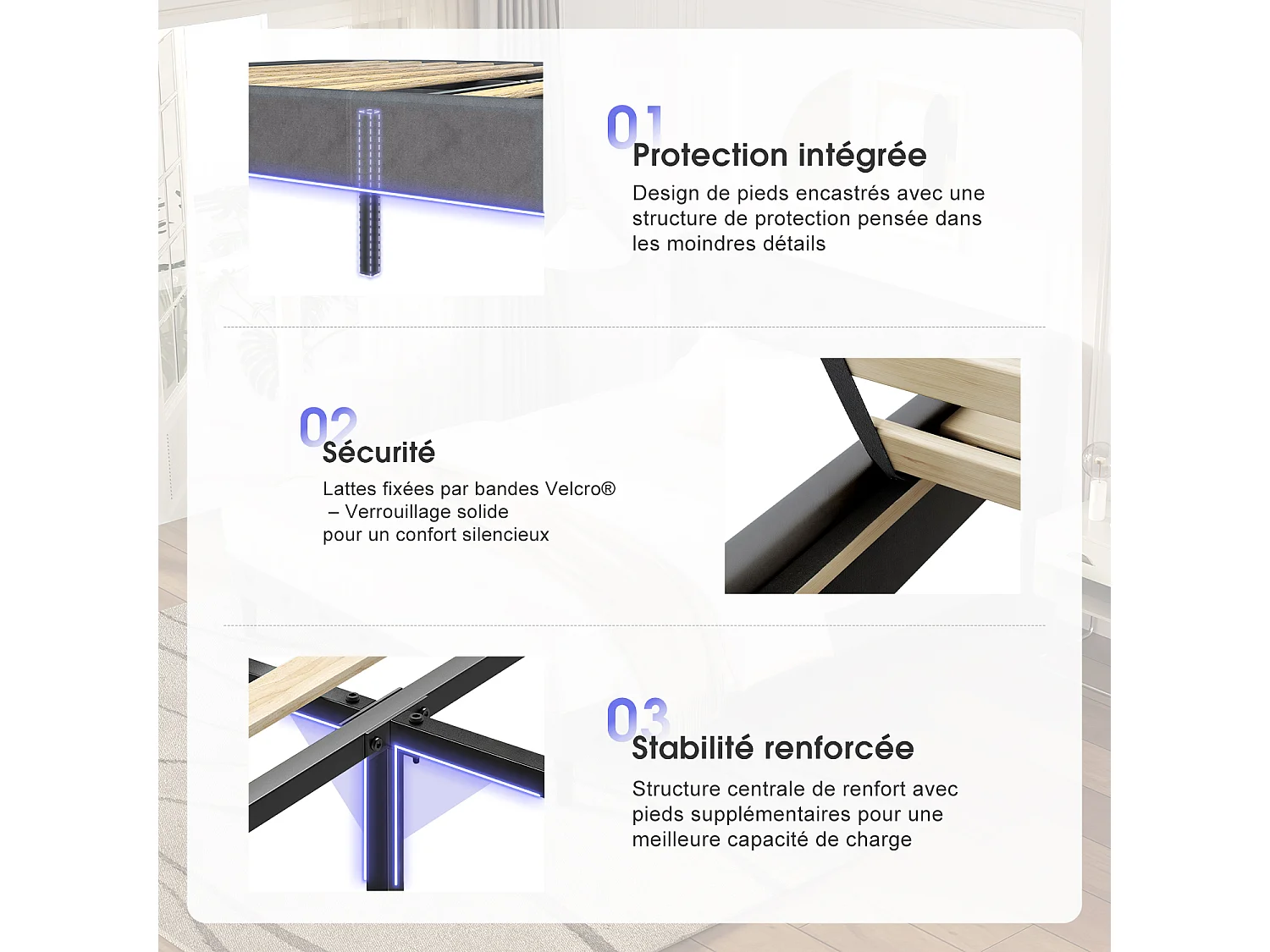 01
Protection intégrée
Design de pieds encastrés avec une structure de protection pensée dans les moindres détails

02
Sécurité
Lattes fixées par bandes Velcro®
– Verrouillage solide
pour un confort silencieux

03
Stabilité renforcée
Structure centrale de renfort avec pieds supplémentaires pour une meilleure capacité de charge