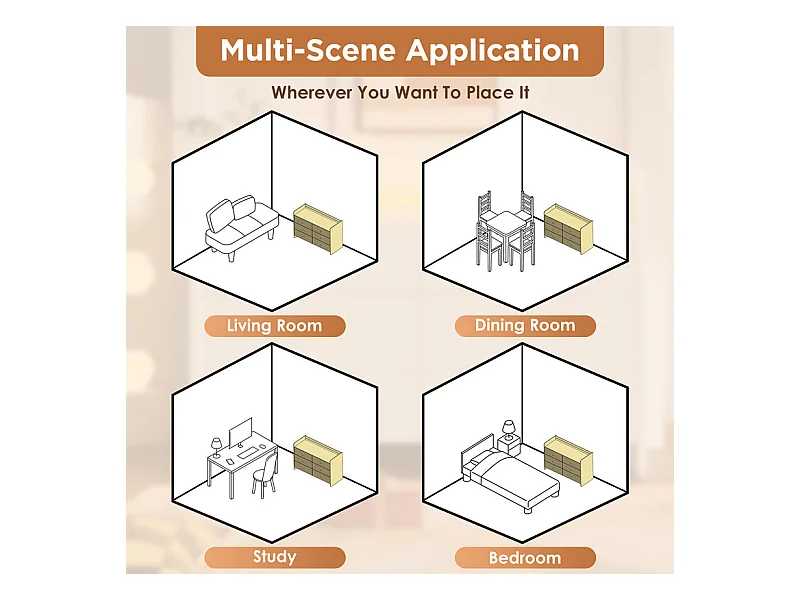 Multi-Scene Application

Wherever You Want To Place It

Living Room

Dining Room

Study

Bedroom