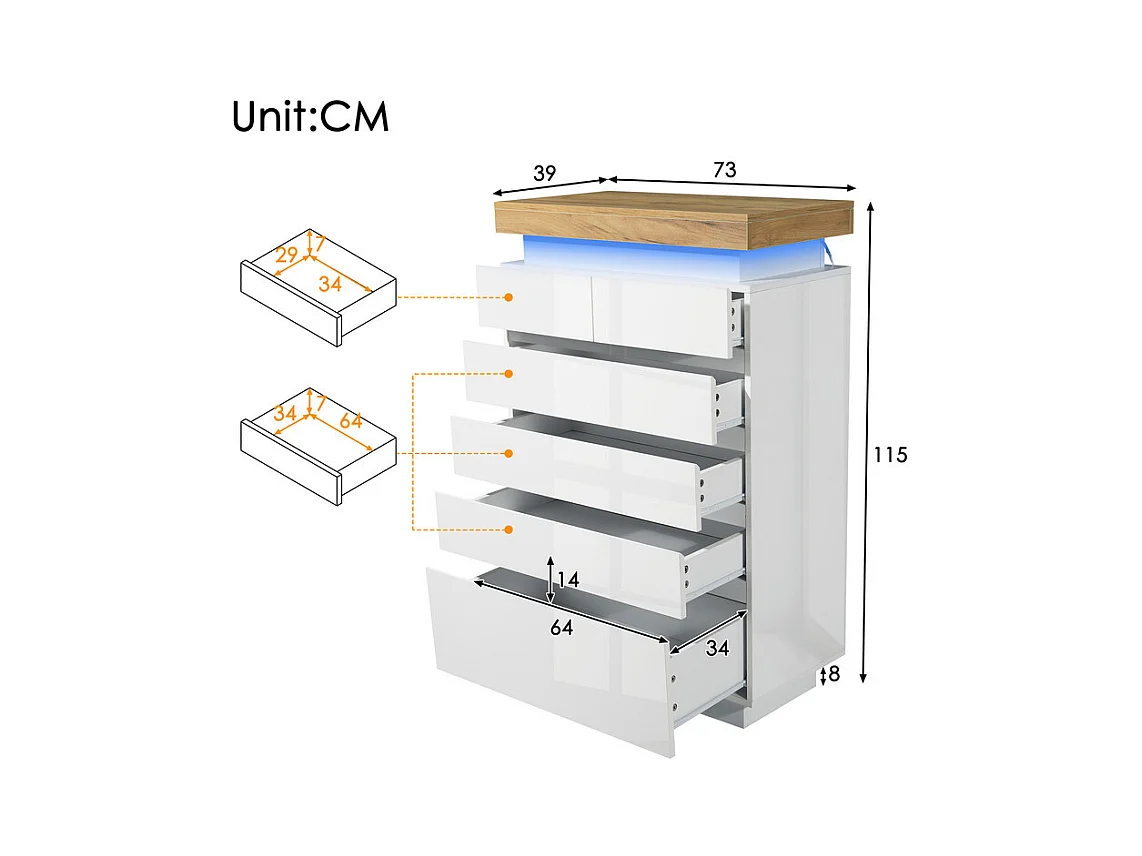 Unit:CM

39
73

29
7
34

34
7
64

115

14
64
34
8