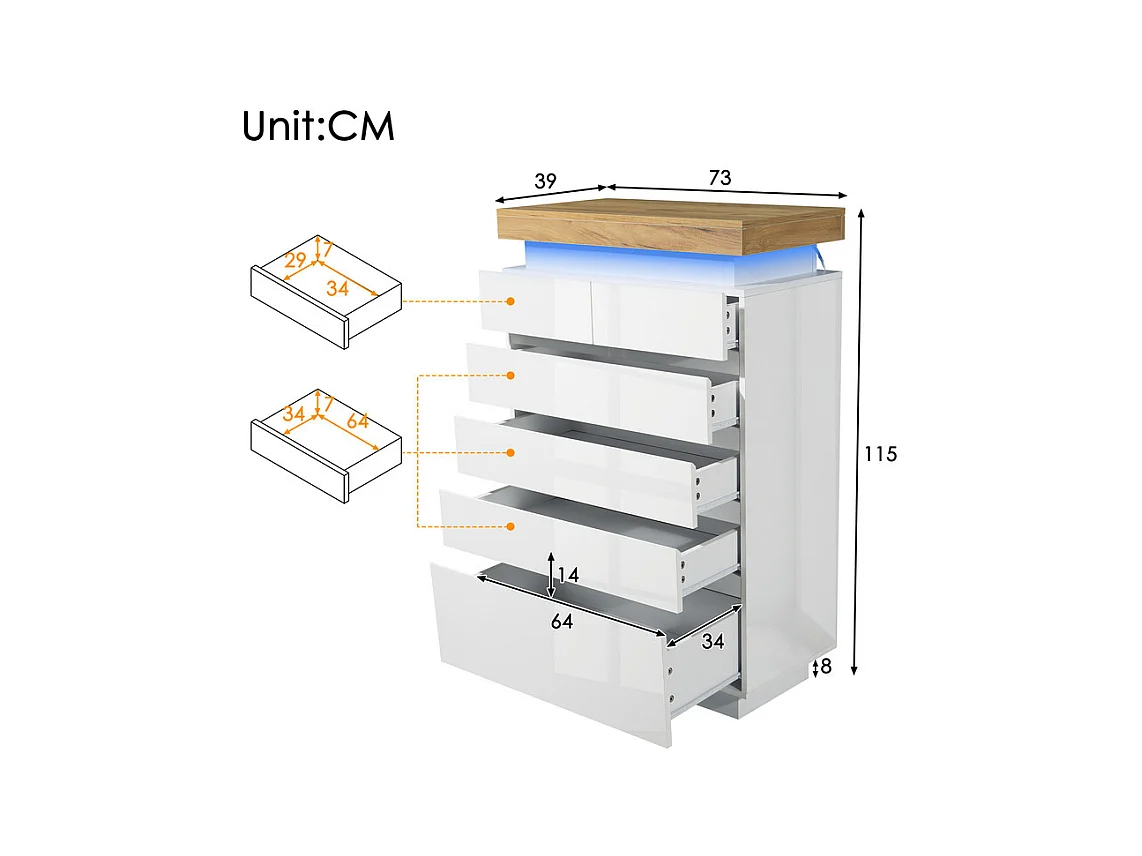 Unit:CM

39
73

29
7
34

34
7
64

115

14
64
34
8