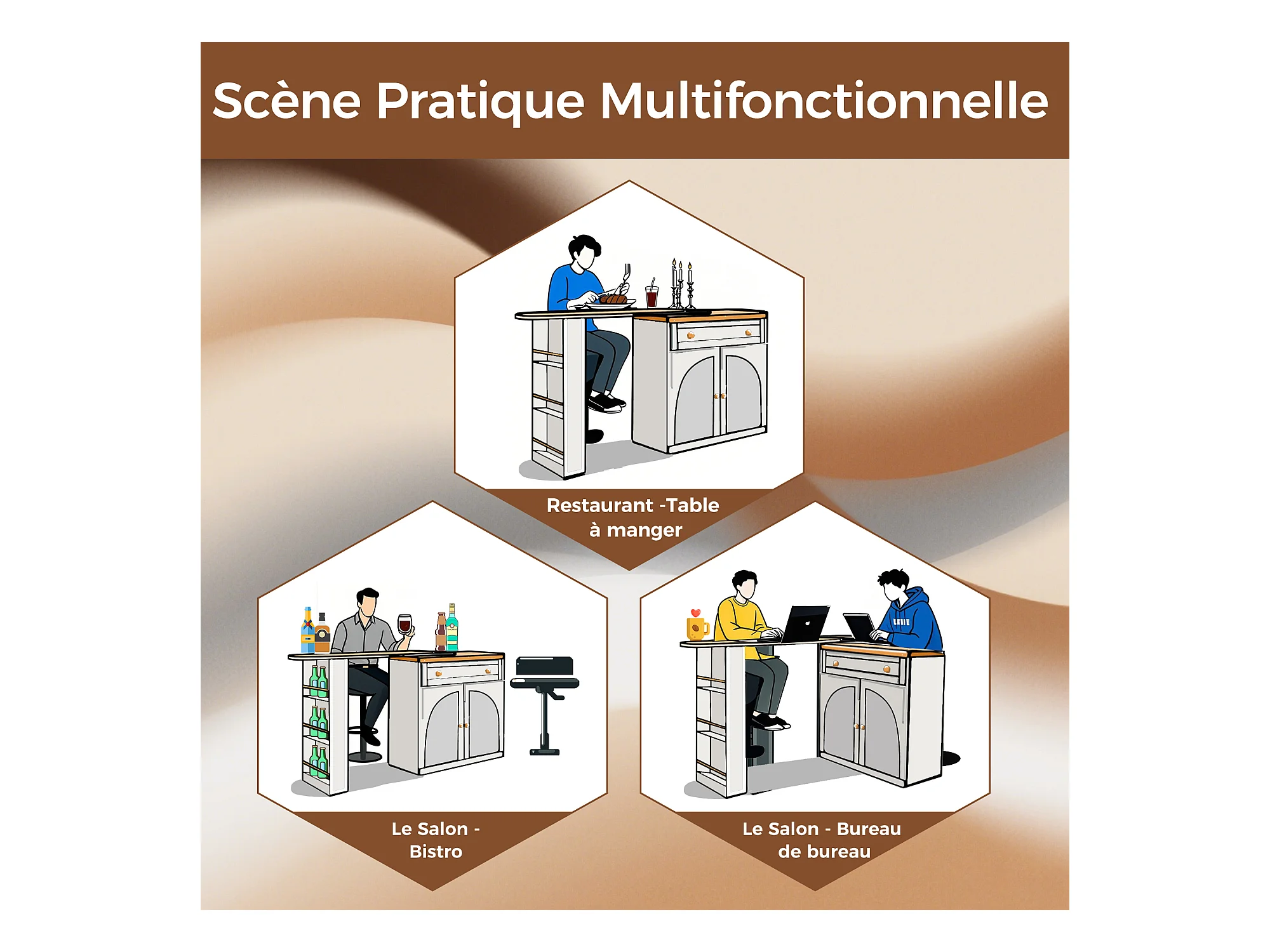 Scène Pratique Multifonctionnelle

Restaurant -Table à manger

Le Salon - Bistro

Le Salon - Bureau de bureau