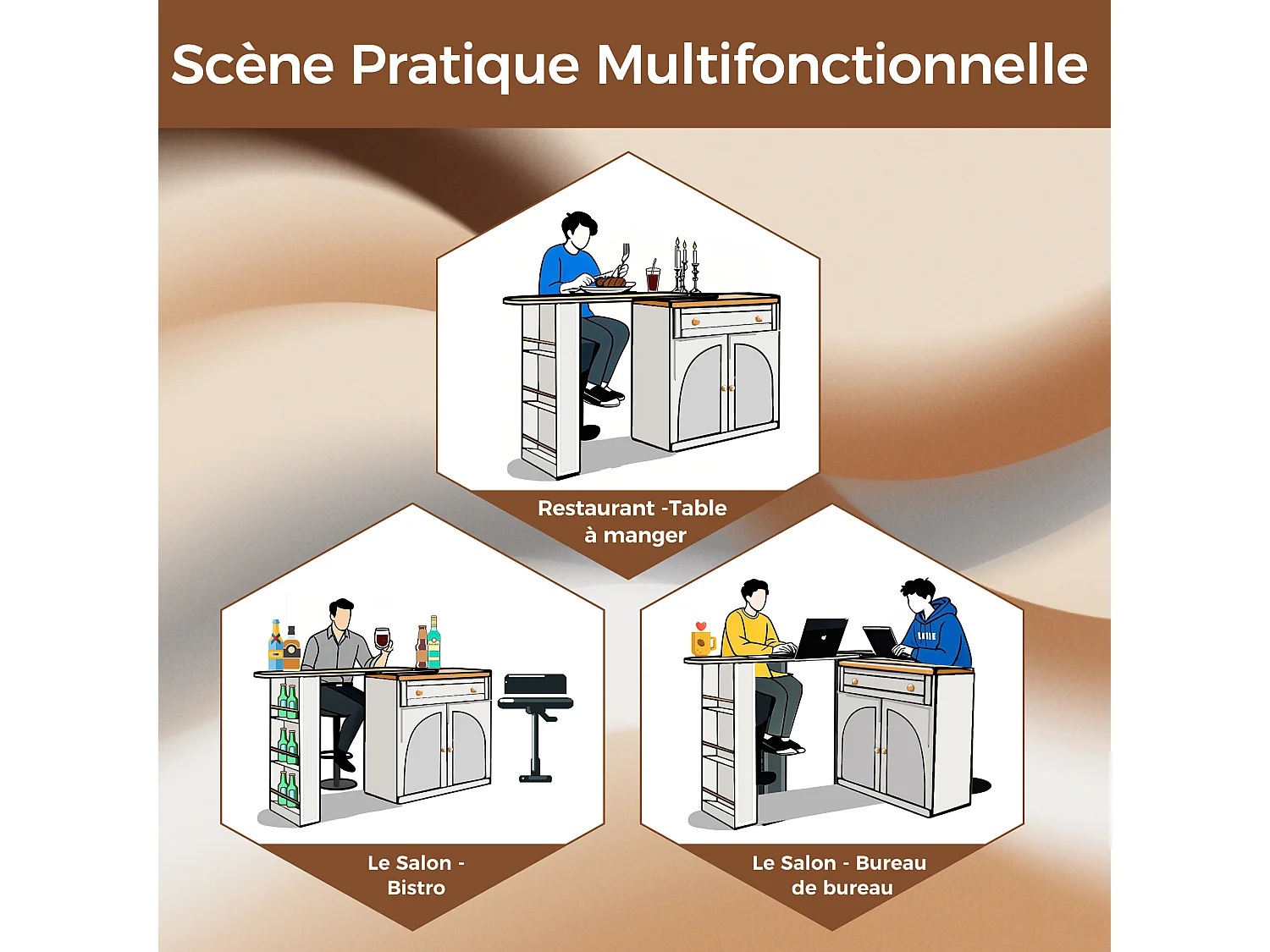 Scène Pratique Multifonctionnelle

Restaurant -Table à manger

Le Salon - Bistro

Le Salon - Bureau de bureau